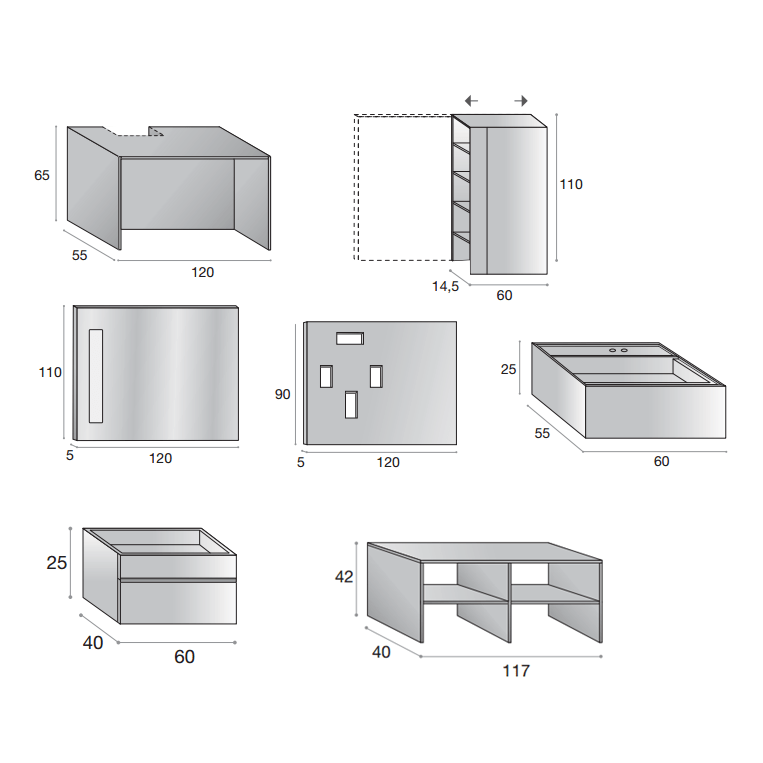 65
55
120

110
14,5
60

110
5
120

90
5
120

25
55
60

25
40
60

42
40
117