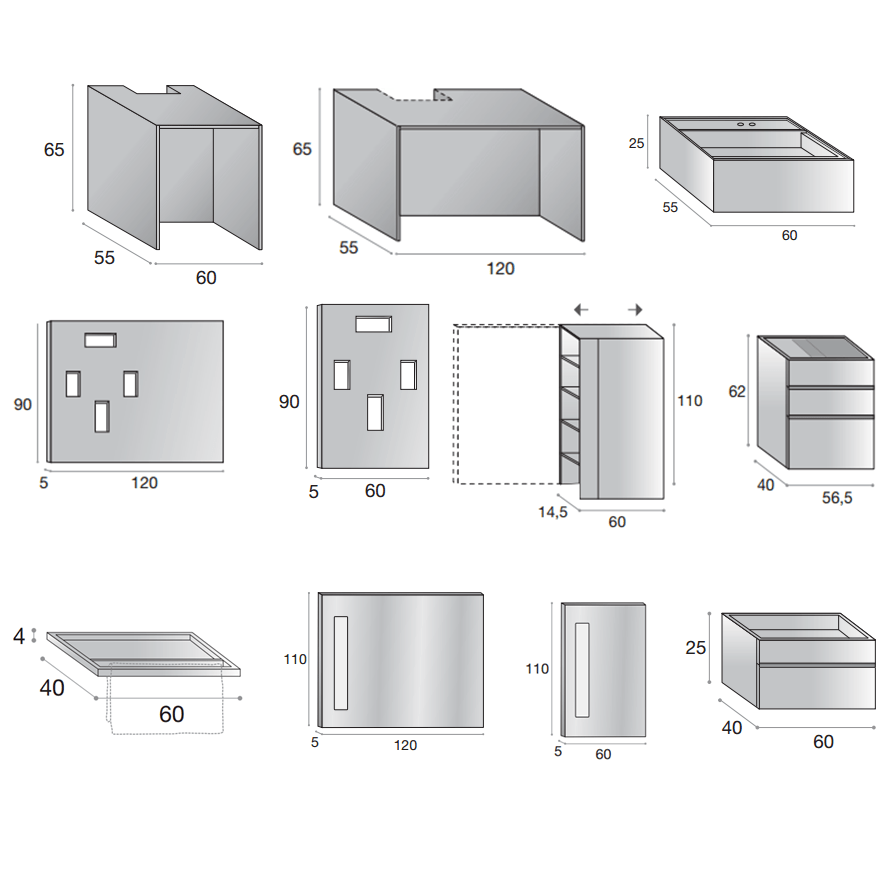 65
55
60
65
55
120
25
55
60
90
5
120
90
5
60
110
14,5
60
62
40
56,5
4
40
60
110
5
120
110
5
60
25
40
60