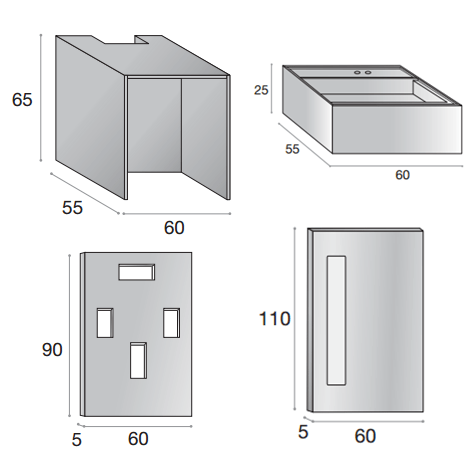 65
55
60
25
55
60
90
5
60
110
5
60