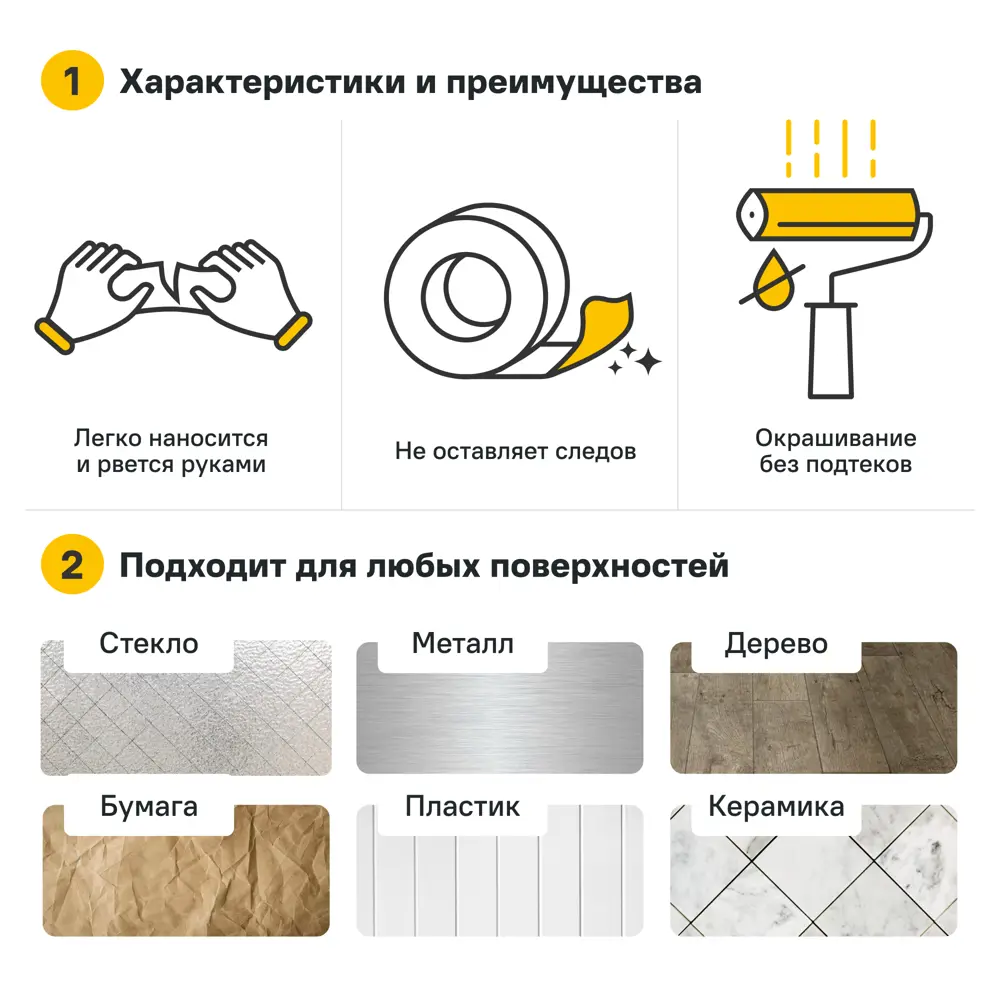 1 Характеристики и преимущества

Легко наносится и рвется руками

Не оставляет следов

Окрашивание без подтеков

2 Подходит для любых поверхностей

Стекло

Металл

Дерево

Бумага

Пластик

Керамика