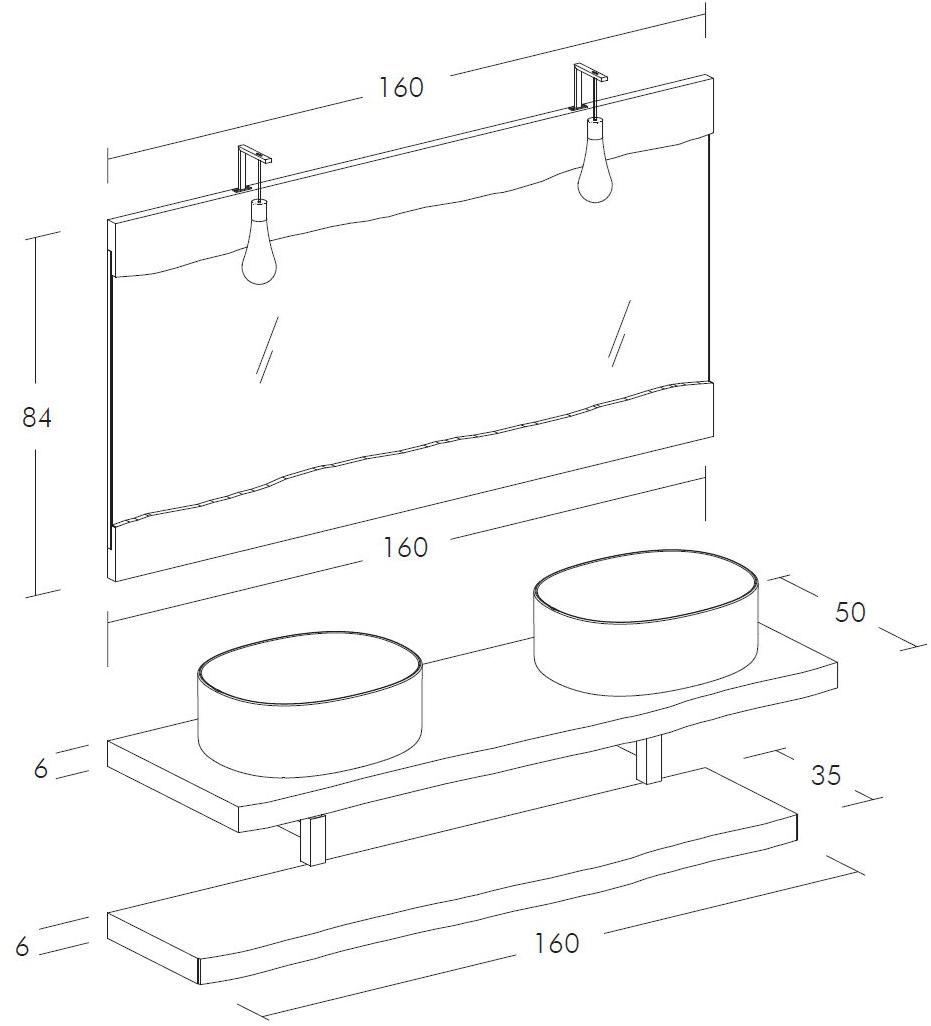 160

84

160

50

6

35

6

160