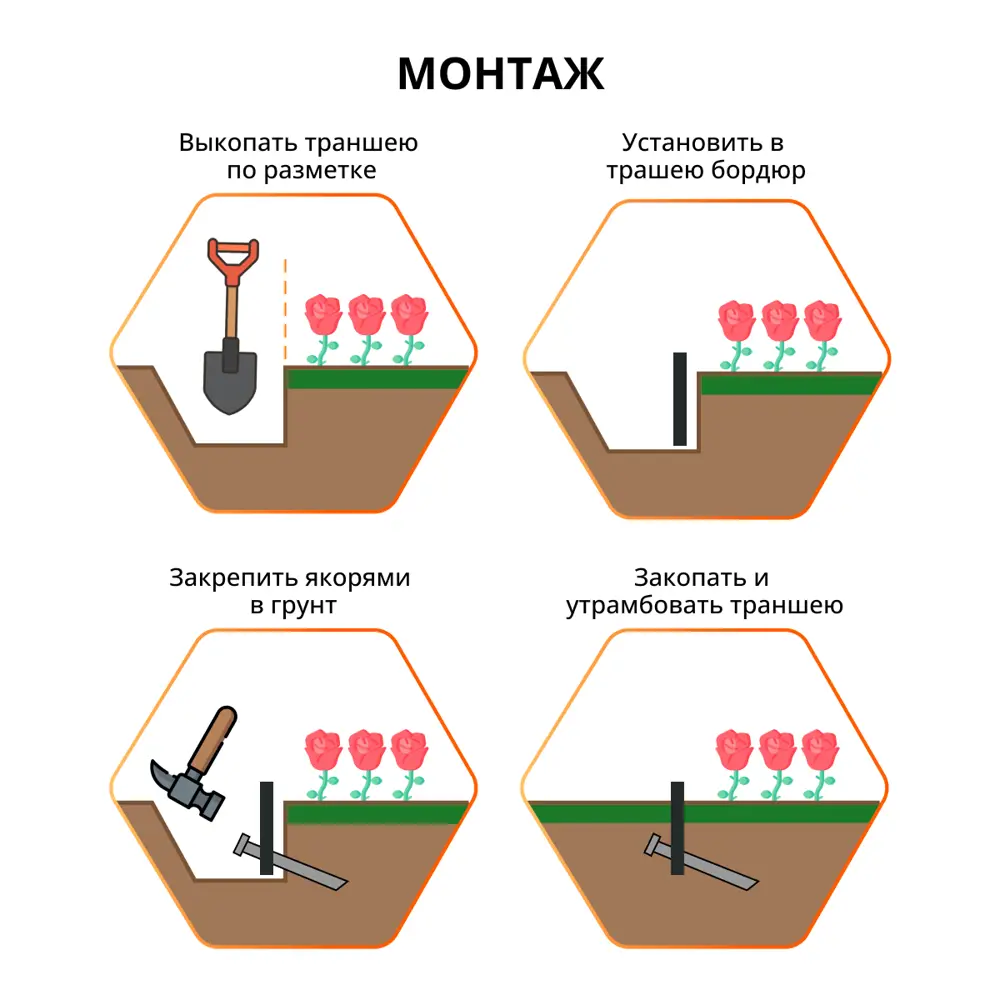 МОНТАЖ

Выкопать траншею по разметке

Установить в трашею бордюр

Закрепить якорями в грунт

Закопать и утрамбовать траншею