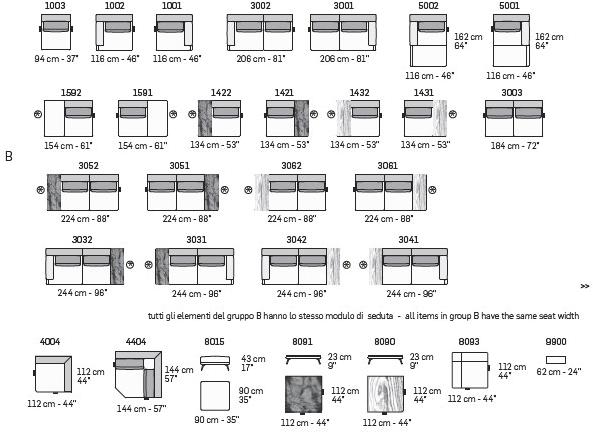 1003
94 cm - 37"

1002
116 cm - 46"

1001
116 cm - 46"

3002
206 cm - 81"

3001
206 cm - 81"

5002
162 cm
64"
116 cm - 46"

5001
162 cm
64"
116 cm - 46"

1592
154 cm - 61"

1591
154 cm - 61"

1422
134 cm - 53"

1421
134 cm - 53"

1432
134 cm - 53"

1431
134 cm - 53"

3003
184 cm - 72"

B

3052
224 cm - 88"

3051
224 cm - 88"

3062
224 cm - 88"

3061
224 cm - 88"

3032
244 cm - 96"

3031
244 cm - 96"

3042
244 cm - 96"

3041
244 cm - 96"

>>

tutti gli elementi del gruppo B hanno lo stesso modulo di seduta - all items in group B have the same seat width

4004
112 cm
44"
112 cm - 44"

4404
144 cm
57"
144 cm - 57"

8015
43 cm
17"
90 cm
35"
90 cm - 35"

8091
23 cm
9"
112 cm
44"
112 cm - 44"

8090
23 cm
9"
112 cm
44"
112 cm - 44"

8093
112 cm
44"
112 cm - 44"

9900
62 cm - 24"