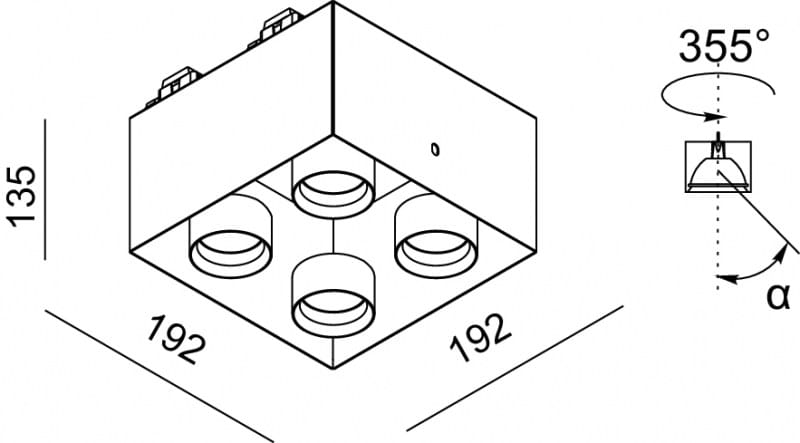 135

192

192

355°

α