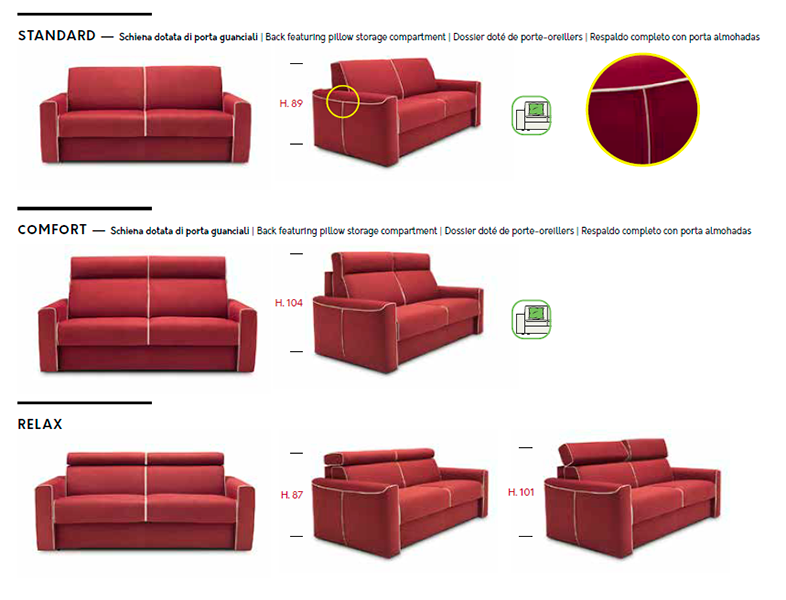 STANDARD — Schiena dotata di porta guanciali | Back featuring pillow storage compartment | Dossier doté de porte-oreillers | Respaldo completo con porta almohadas

H. 89

COMFORT — Schiena dotata di porta guanciali | Back featuring pillow storage compartment | Dossier doté de porte-oreillers | Respaldo completo con porta almohadas

H. 104

RELAX

H. 87

H. 101