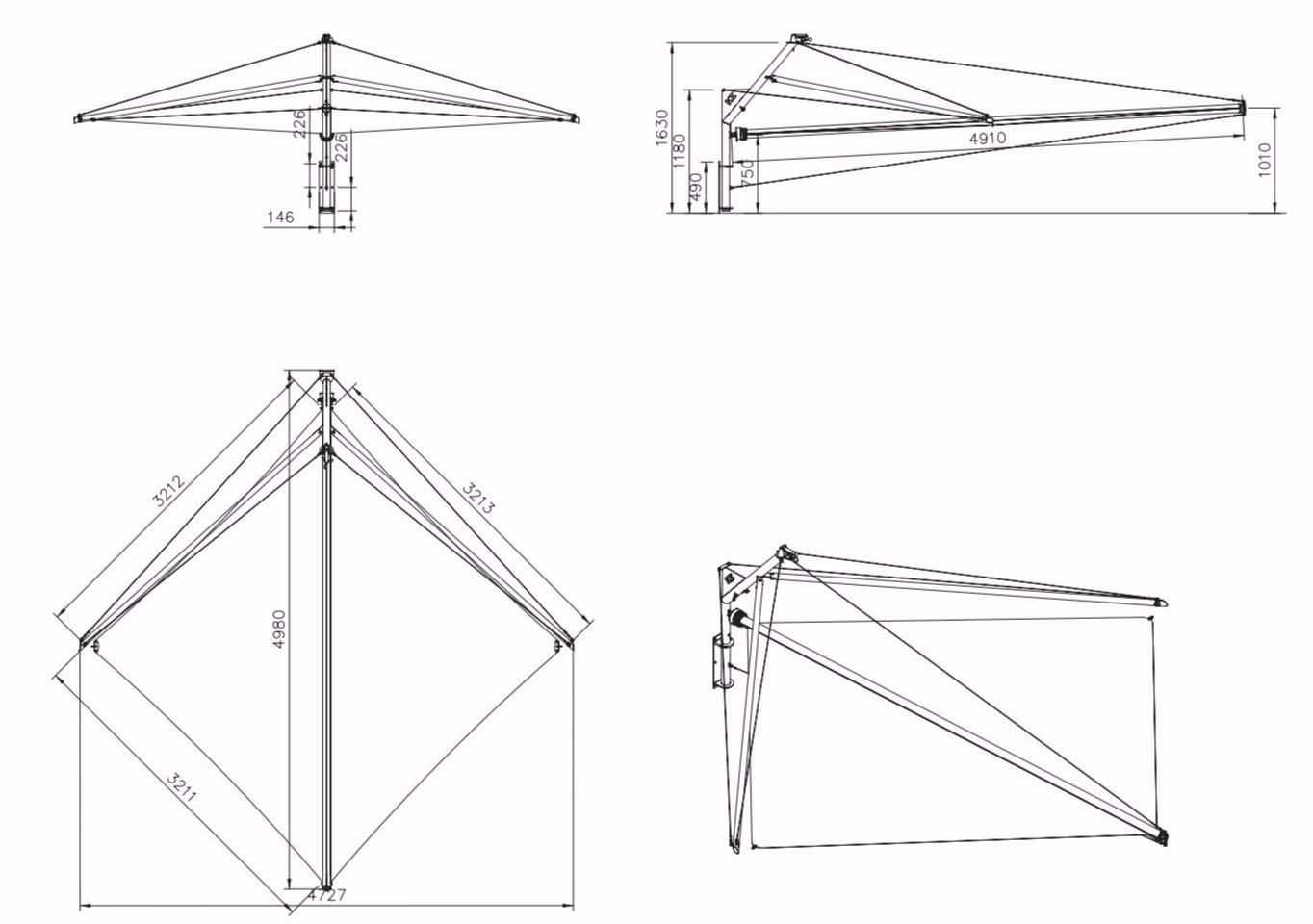 226
226
146
1630
1180
490
750
4910
1010
3212
3213
4980
3211
4727