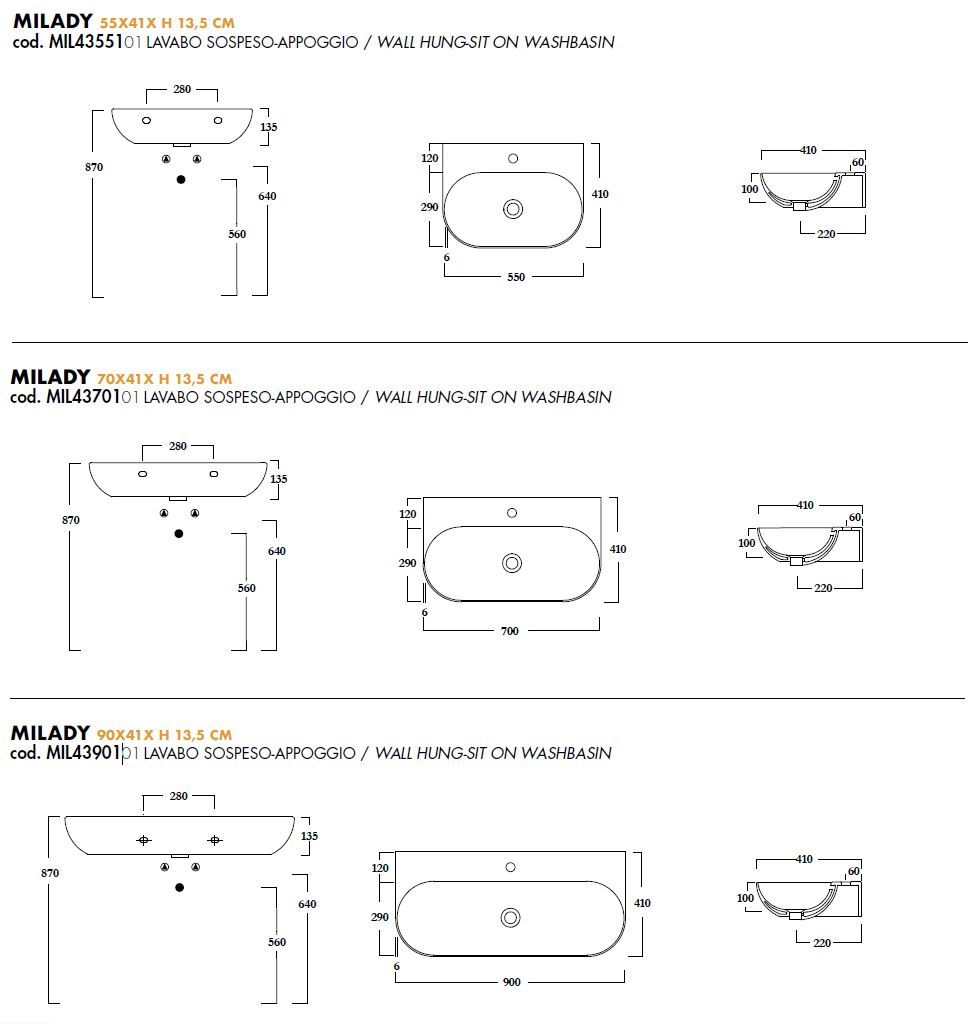 MILADY 55X41X H 13,5 CM
cod. MIL4355101 LAVABO SOSPESO-APPOGGIO / WALL HUNG-SIT ON WASHBASIN

280
135
870
640
560
120
290
410
6
550
410
60
100
220

MILADY 70X41X H 13,5 CM
cod. MIL4370101 LAVABO SOSPESO-APPOGGIO / WALL HUNG-SIT ON WASHBASIN

280
135
870
640
560
120
290
410
6
700
410
60
100
220

MILADY 90X41X H 13,5 CM
cod. MIL4390101 LAVABO SOSPESO-APPOGGIO / WALL HUNG-SIT ON WASHBASIN

280
135
870
640
560
120
290
410
6
900
410
60
100
220