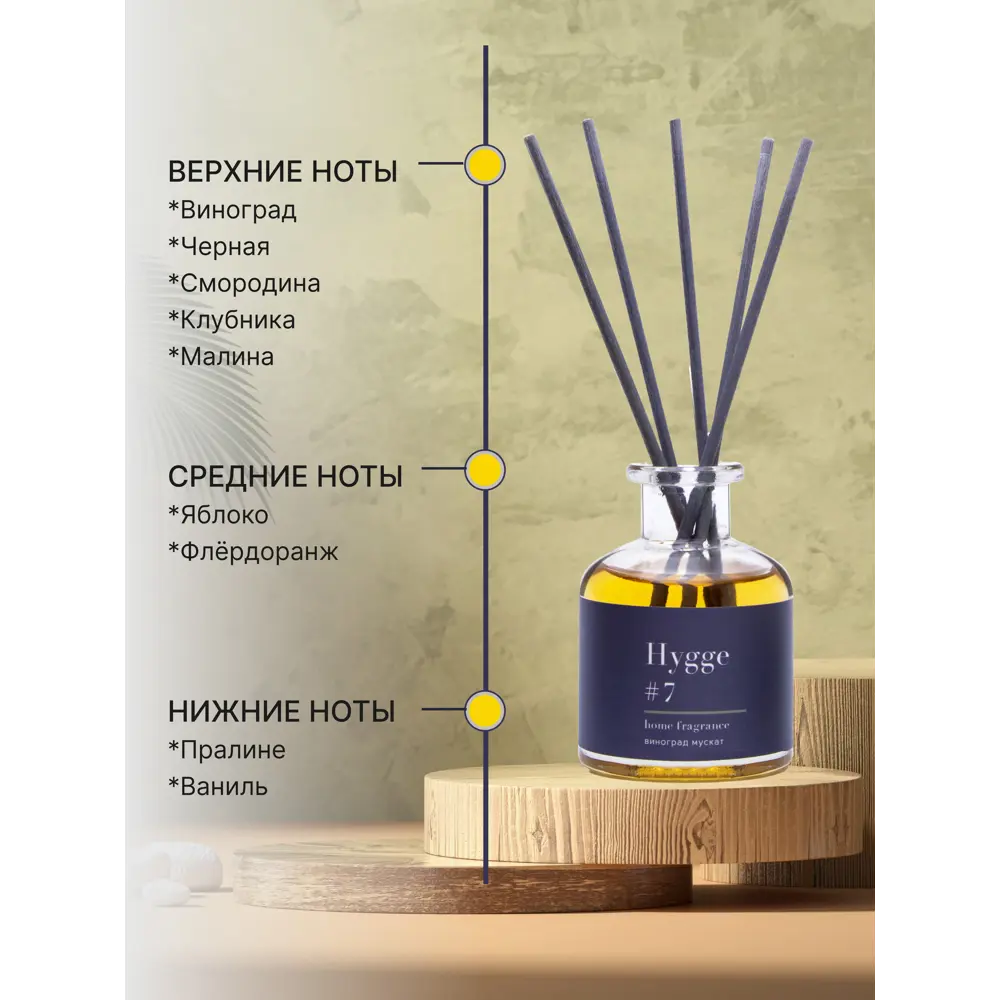 ВЕРХНИЕ НОТЫ
*Виноград
*Черная
*Смородина
*Клубника
*Малина

СРЕДНИЕ НОТЫ
*Яблоко
*Флёрдоранж

НИЖНИЕ НОТЫ
*Пралине
*Ваниль

Hygge
#7
home fragrance
виноград мускат