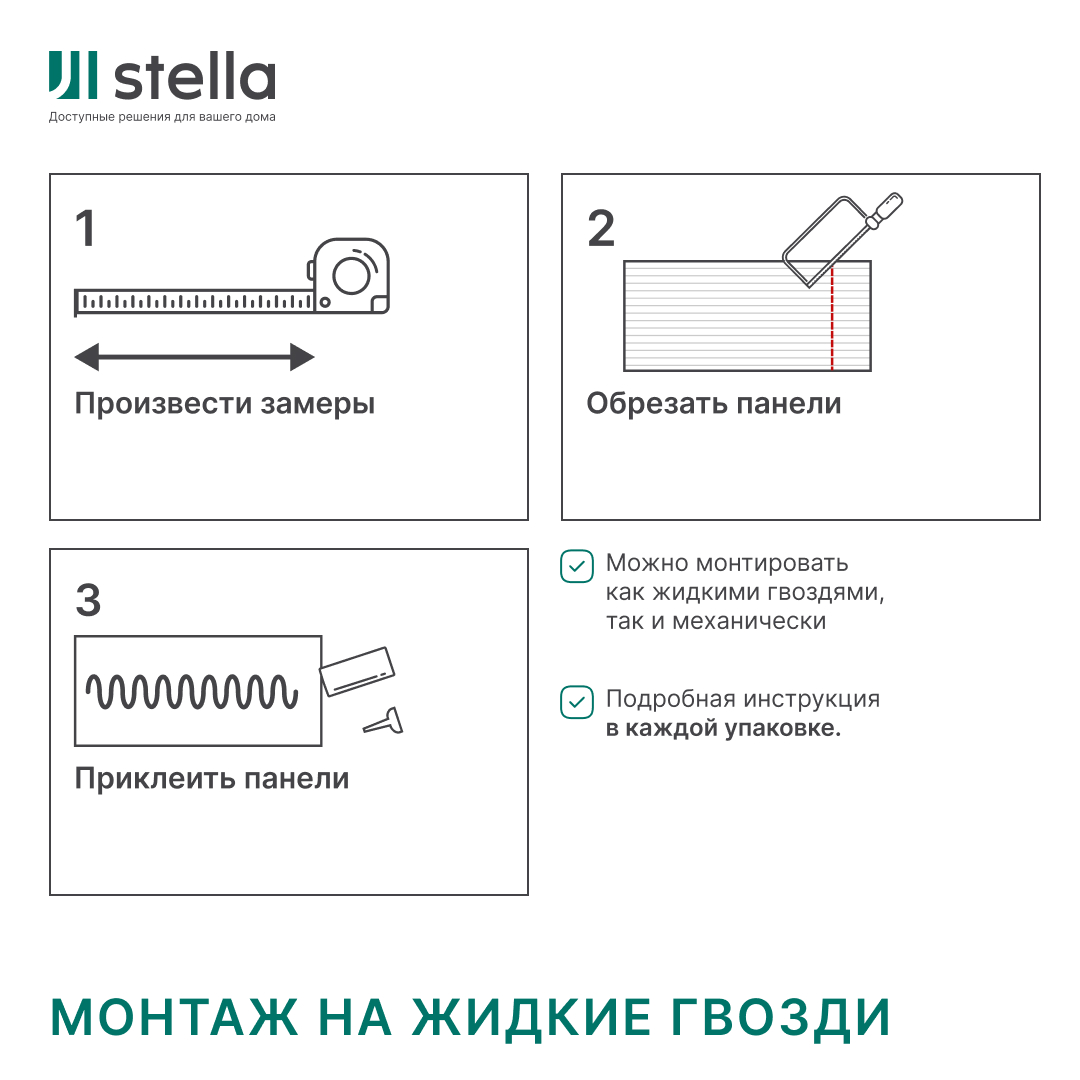 stella
Доступные решения для вашего дома

1

Произвести замеры

2

Обрезать панели

3

Приклеить панели

Можно монтировать как жидкими гвоздями, так и механически

Подробная инструкция в каждой упаковке.

МОНТАЖ НА ЖИДКИЕ ГВОЗДИ