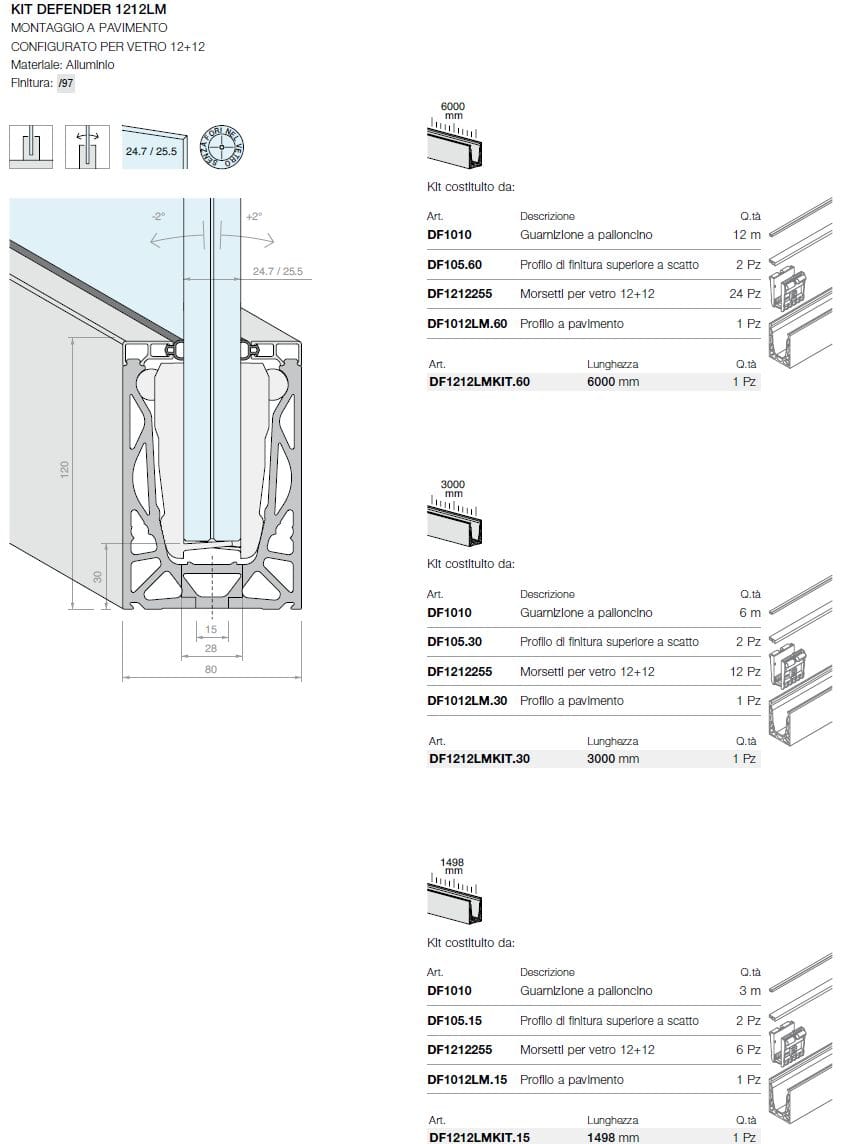 KIT DEFENDER 1212LM
MONTAGGIO A PAVIMENTO
CONFIGURATO PER VETRO 12+12
Materiale: Alluminio
Finitura: /97

24.7 / 25.5

SENZA FORI NEL VETRO

-2°
+2°
24.7 / 25.5
120
30
15
28
80

6000 mm

Kit costituito da:

| Art. | Descrizione | Q.tà |
|---|---|---|
| DF1010 | Guarnizione a palloncino | 12 m |
| DF105.60 | Profilo di finitura superiore a scatto | 2 Pz |
| DF1212255 | Morsetti per vetro 12+12 | 24 Pz |
| DF1012LM.60 | Profilo a pavimento | 1 Pz |

| Art. | Lunghezza | Q.tà |
|---|---|---|
| DF1212LMKIT.60 | 6000 mm | 1 Pz |

3000 mm

Kit costituito da:

| Art. | Descrizione | Q.tà |
|---|---|---|
| DF1010 | Guarnizione a palloncino | 6 m |
| DF105.30 | Profilo di finitura superiore a scatto | 2 Pz |
| DF1212255 | Morsetti per vetro 12+12 | 12 Pz |
| DF1012LM.30 | Profilo a pavimento | 1 Pz |

| Art. | Lunghezza | Q.tà |
|---|---|---|
| DF1212LMKIT.30 | 3000 mm | 1 Pz |

1498 mm

Kit costituito da:

| Art. | Descrizione | Q.tà |
|---|---|---|
| DF1010 | Guarnizione a palloncino | 3 m |
| DF105.15 | Profilo di finitura superiore a scatto | 2 Pz |
| DF1212255 | Morsetti per vetro 12+12 | 6 Pz |
| DF1012LM.15 | Profilo a pavimento | 1 Pz |

| Art. | Lunghezza | Q.tà |
|---|---|---|
| DF1212LMKIT.15 | 1498 mm | 1 Pz |