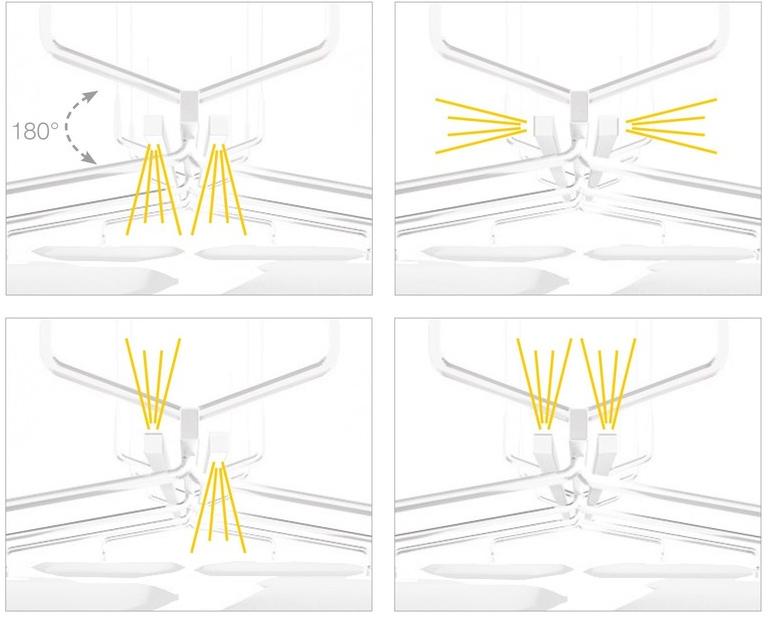 180°