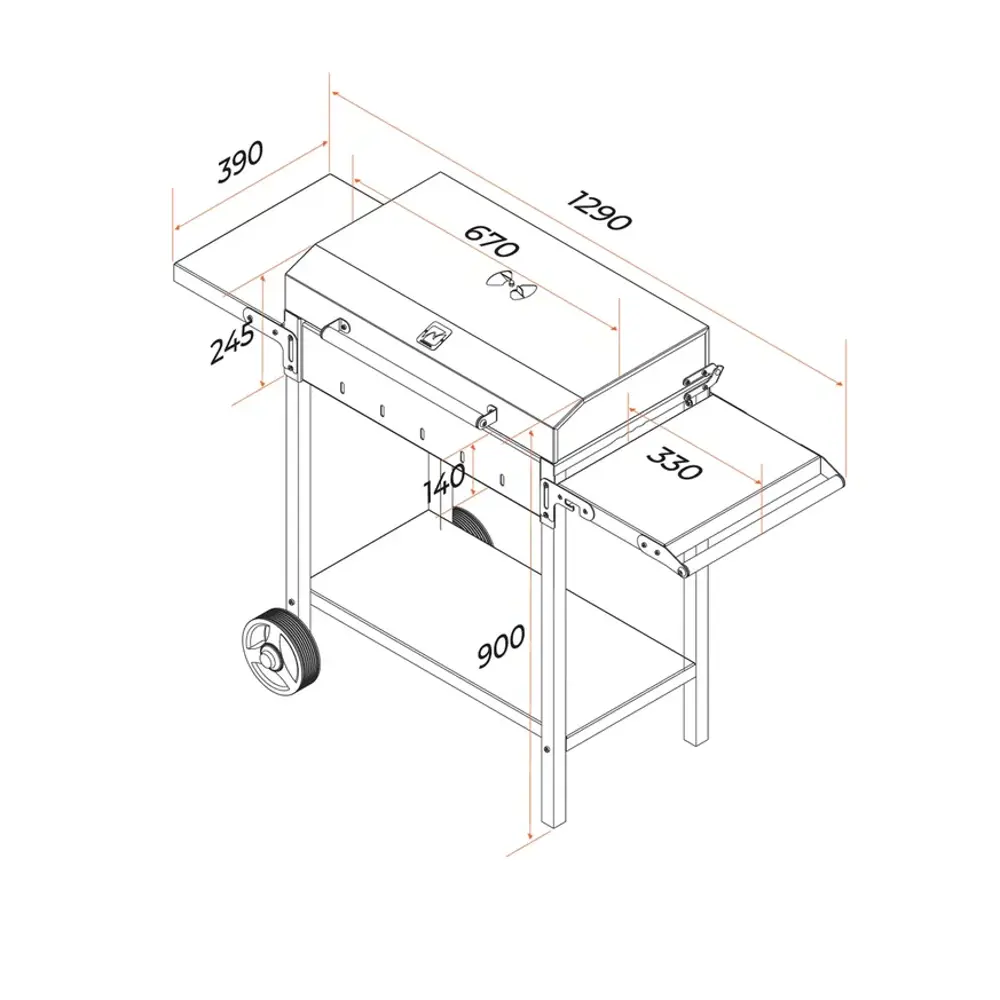 390
1290
670
245
330
140
900