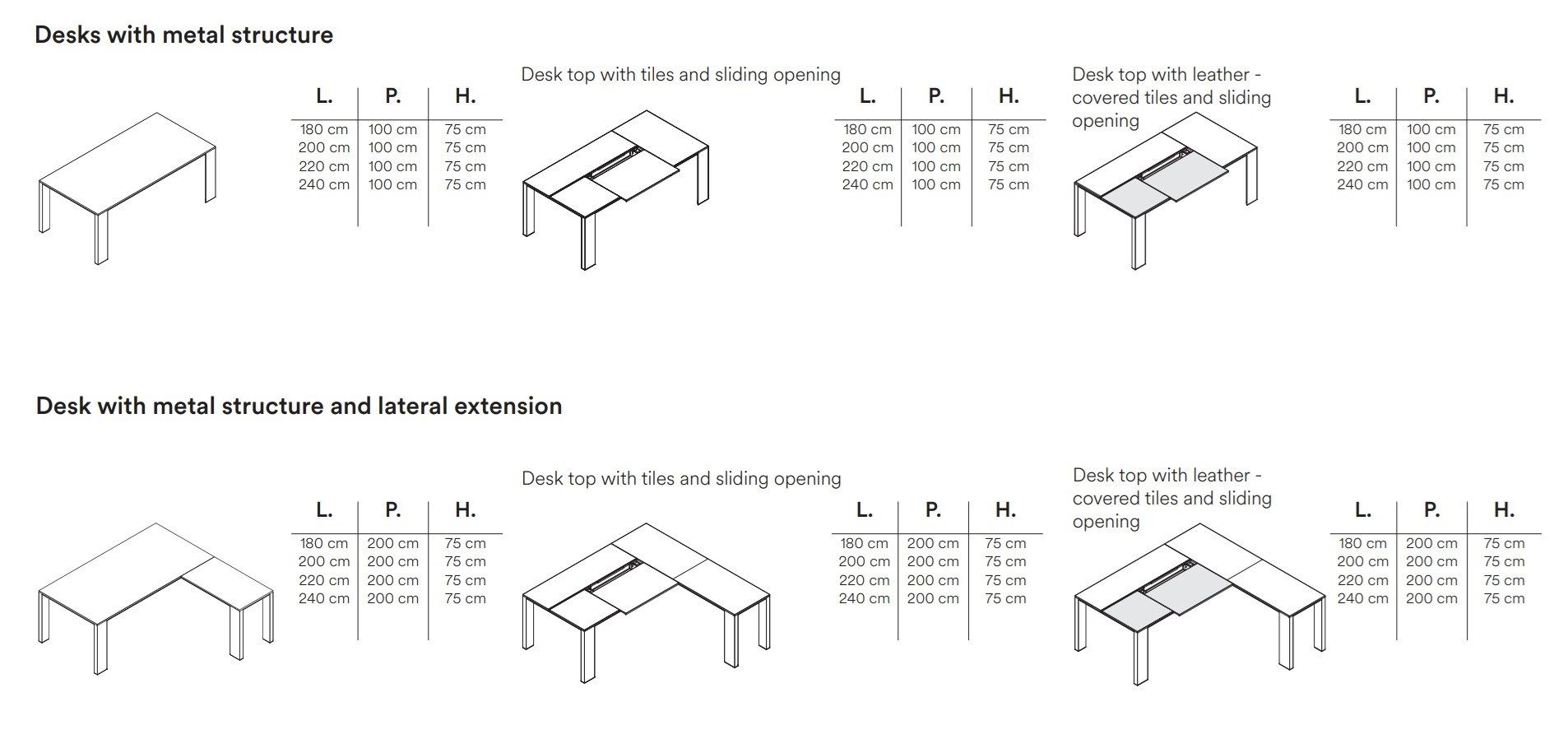 Desks with metal structure

| L. | P. | H. |
|---|---|---|
| 180 cm | 100 cm | 75 cm |
| 200 cm | 100 cm | 75 cm |
| 220 cm | 100 cm | 75 cm |
| 240 cm | 100 cm | 75 cm |

Desk top with tiles and sliding opening

| L. | P. | H. |
|---|---|---|
| 180 cm | 100 cm | 75 cm |
| 200 cm | 100 cm | 75 cm |
| 220 cm | 100 cm | 75 cm |
| 240 cm | 100 cm | 75 cm |

Desk top with leather - covered tiles and sliding opening

| L. | P. | H. |
|---|---|---|
| 180 cm | 100 cm | 75 cm |
| 200 cm | 100 cm | 75 cm |
| 220 cm | 100 cm | 75 cm |
| 240 cm | 100 cm | 75 cm |

Desk with metal structure and lateral extension

| L. | P. | H. |
|---|---|---|
| 180 cm | 200 cm | 75 cm |
| 200 cm | 200 cm | 75 cm |
| 220 cm | 200 cm | 75 cm |
| 240 cm | 200 cm | 75 cm |

Desk top with tiles and sliding opening

| L. | P. | H. |
|---|---|---|
| 180 cm | 200 cm | 75 cm |
| 200 cm | 200 cm | 75 cm |
| 220 cm | 200 cm | 75 cm |
| 240 cm | 200 cm | 75 cm |

Desk top with leather - covered tiles and sliding opening

| L. | P. | H. |
|---|---|---|
| 180 cm | 200 cm | 75 cm |
| 200 cm | 200 cm | 75 cm |
| 220 cm | 200 cm | 75 cm |
| 240 cm | 200 cm | 75 cm |