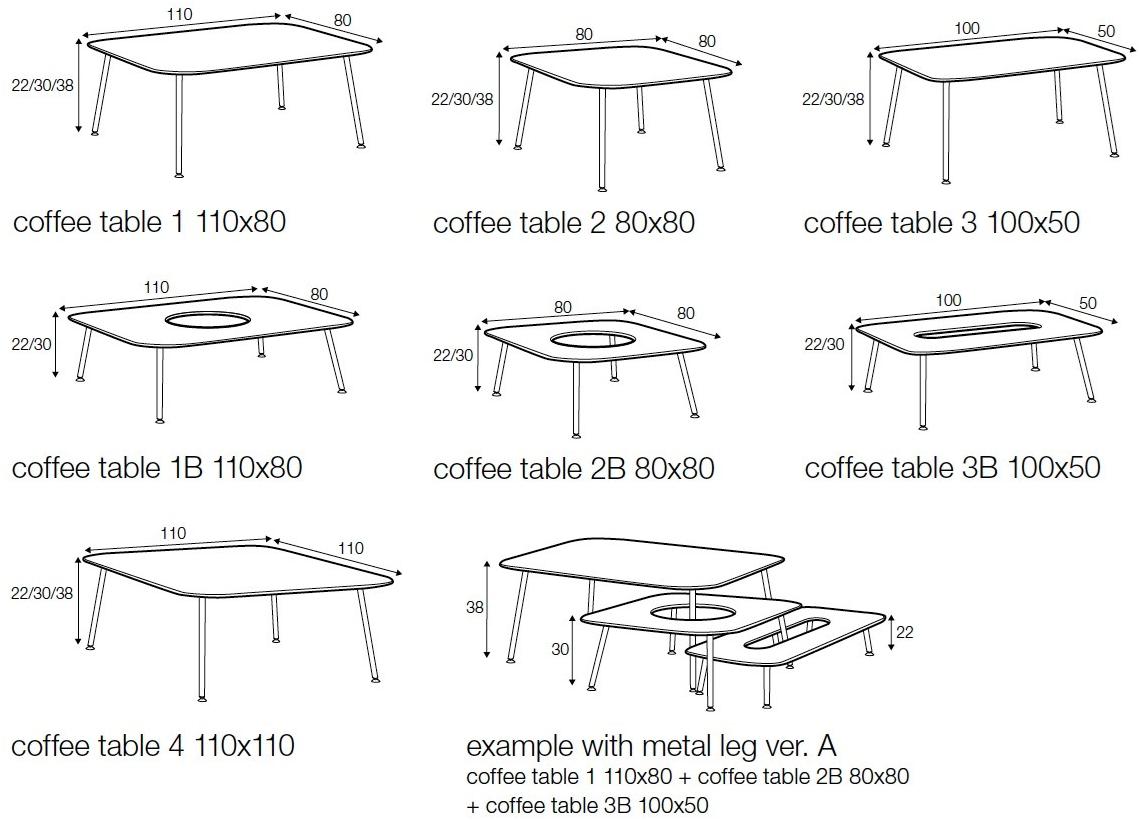 110
80
22/30/38
coffee table 1 110x80

80
80
22/30/38
coffee table 2 80x80

100
50
22/30/38
coffee table 3 100x50

110
80
22/30
coffee table 1B 110x80

80
80
22/30
coffee table 2B 80x80

100
50
22/30
coffee table 3B 100x50

110
110
22/30/38
coffee table 4 110x110

38
30
22
example with metal leg ver. A
coffee table 1 110x80 + coffee table 2B 80x80 + coffee table 3B 100x50