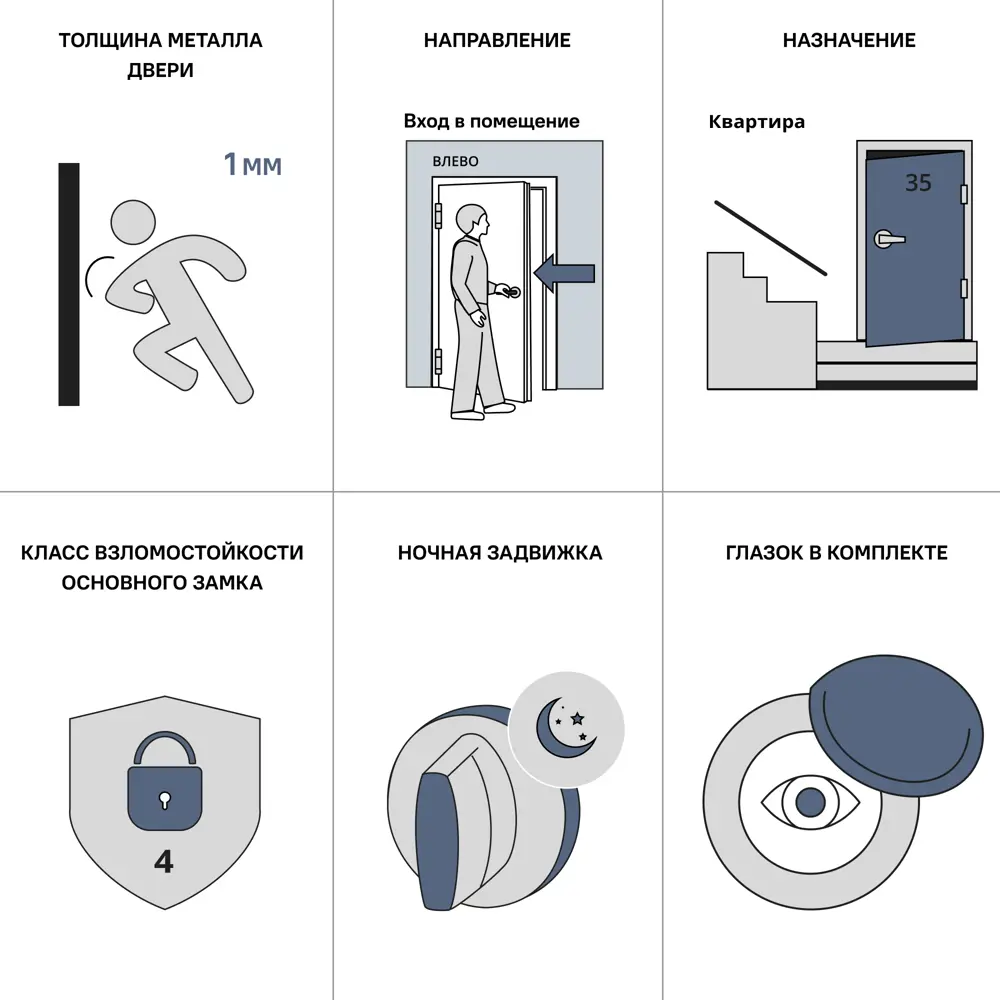 ТОЛЩИНА МЕТАЛЛА ДВЕРИ

1 мм

НАПРАВЛЕНИЕ

Вход в помещение

ВЛЕВО

НАЗНАЧЕНИЕ

Квартира

35

КЛАСС ВЗЛОМОСТОЙКОСТИ ОСНОВНОГО ЗАМКА

4

НОЧНАЯ ЗАДВИЖКА

ГЛАЗОК В КОМПЛЕКТЕ