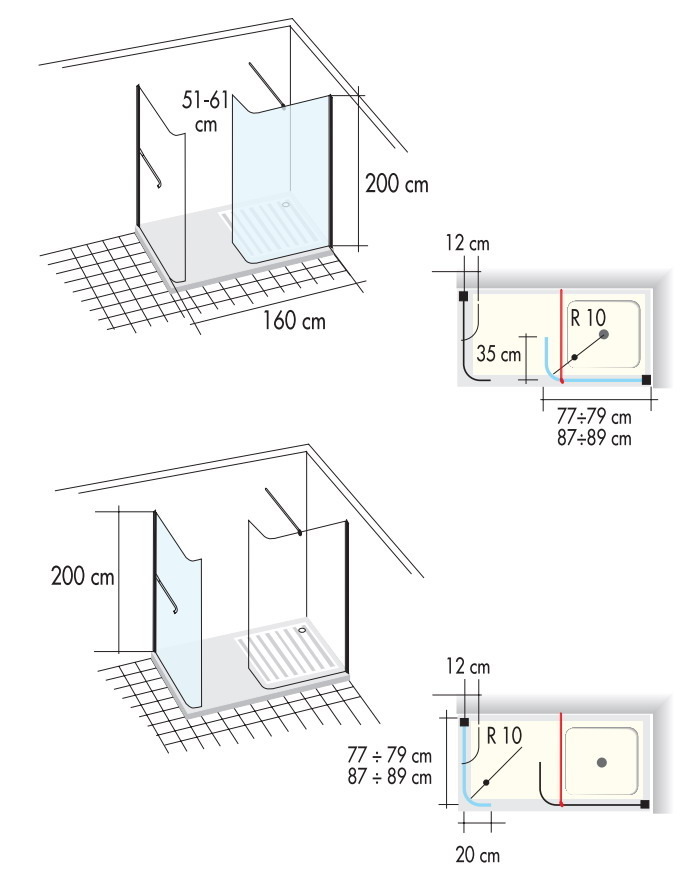 51-61 cm

200 cm

160 cm

12 cm

R 10

35 cm

77÷79 cm
87÷89 cm

200 cm

12 cm

R 10

77 ÷ 79 cm
87 ÷ 89 cm

20 cm