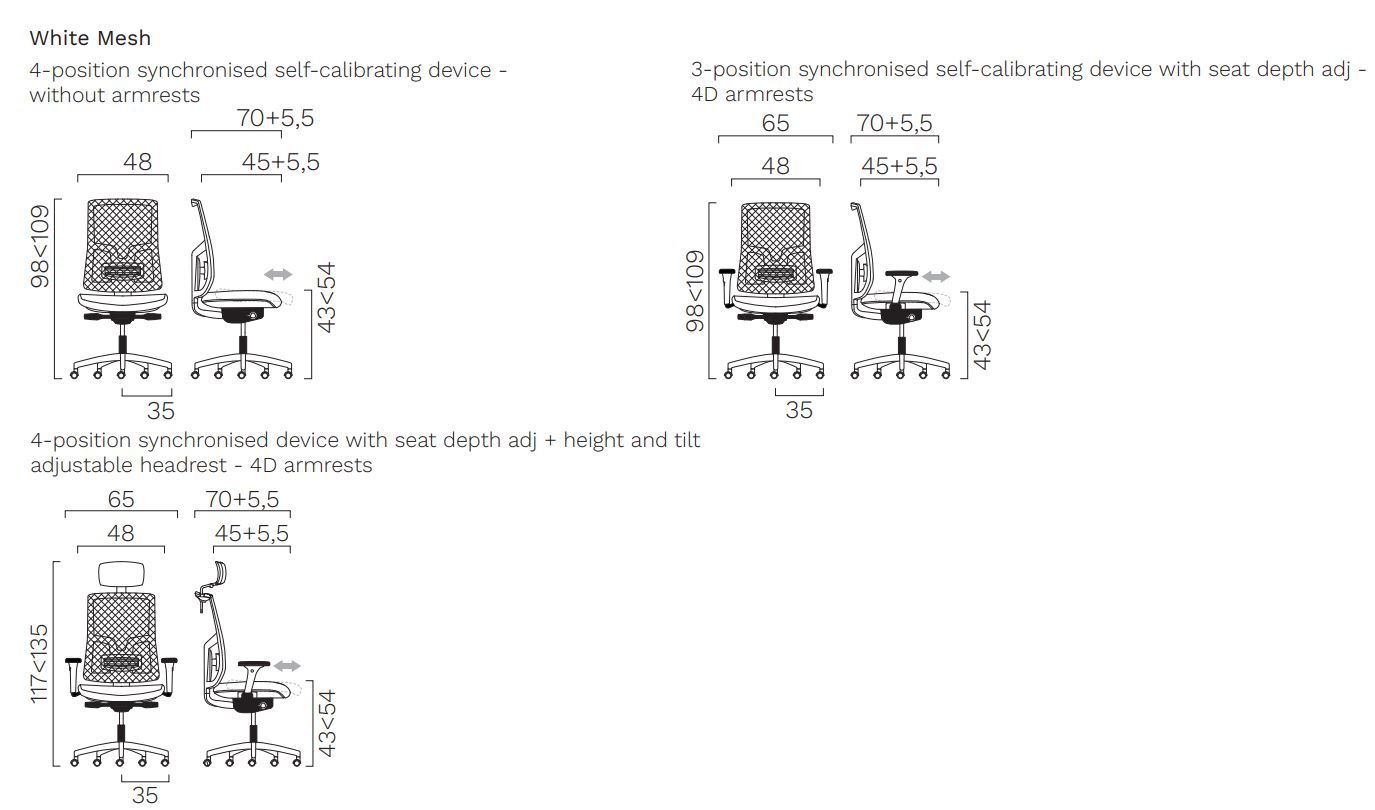 White Mesh

4-position synchronised self-calibrating device - without armrests

70+5,5

48

45+5,5

98<109

43<54

35

3-position synchronised self-calibrating device with seat depth adj - 4D armrests

65

70+5,5

48

45+5,5

98<109

43<54

35

4-position synchronised device with seat depth adj + height and tilt adjustable headrest - 4D armrests

65

70+5,5

48

45+5,5

117<135

43<54

35