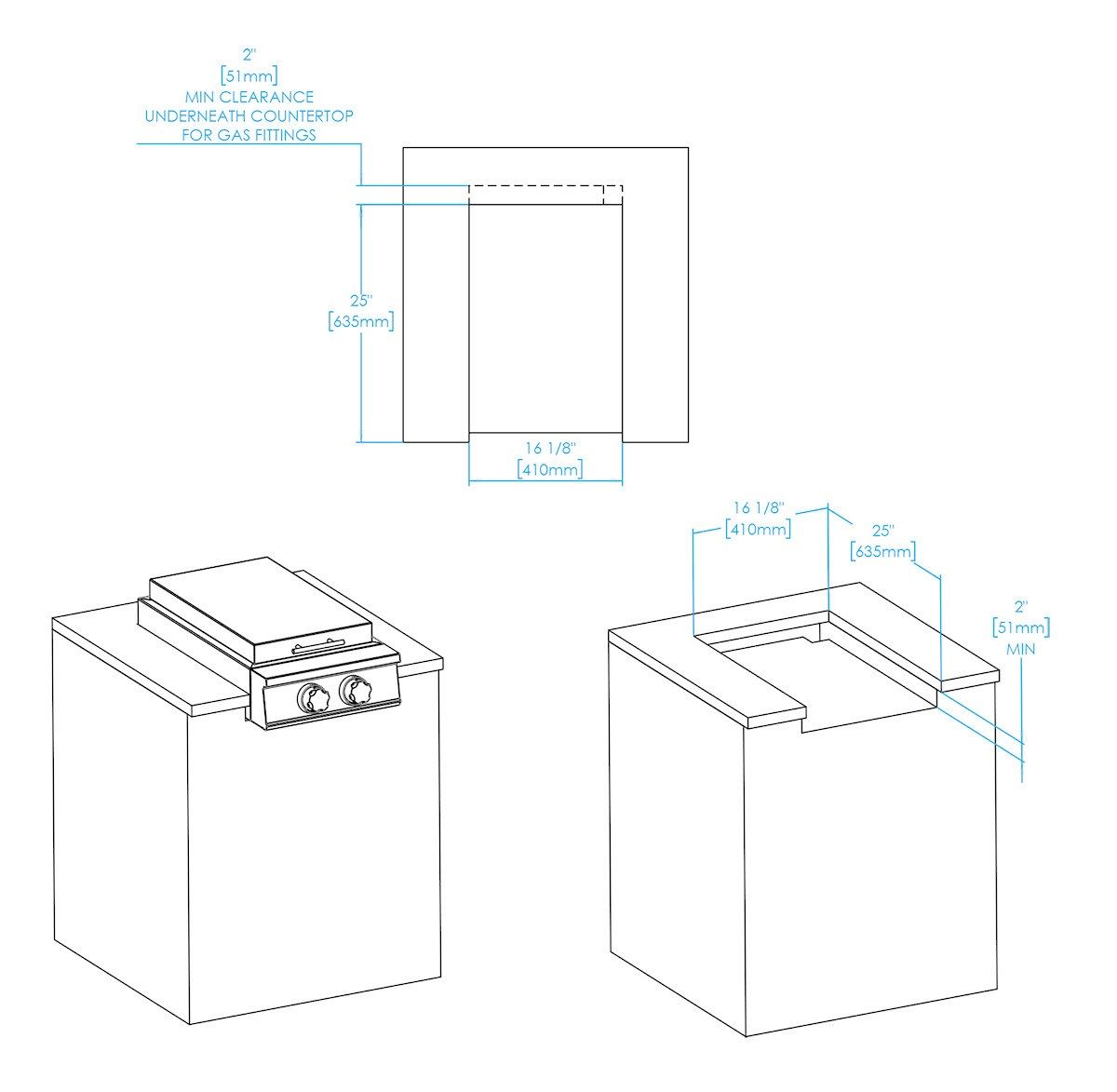 2"
[51mm]
MIN CLEARANCE
UNDERNEATH COUNTERTOP
FOR GAS FITTINGS

25"
[635mm]

16 1/8"
[410mm]

16 1/8"
[410mm]

25"
[635mm]

2"
[51mm]
MIN