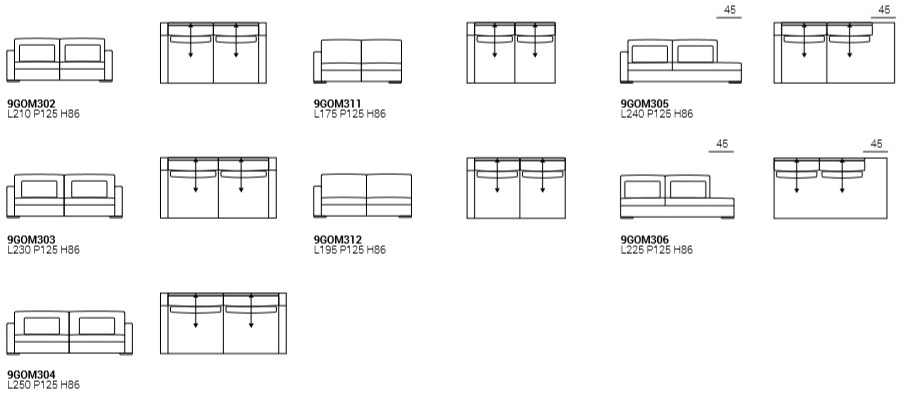 9GOM302
L210 P125 H86

9GOM311
L175 P125 H86

45

45

9GOM305
L240 P125 H86

9GOM303
L230 P125 H86

9GOM312
L195 P125 H86

45

45

9GOM306
L225 P125 H86

9GOM304
L250 P125 H86