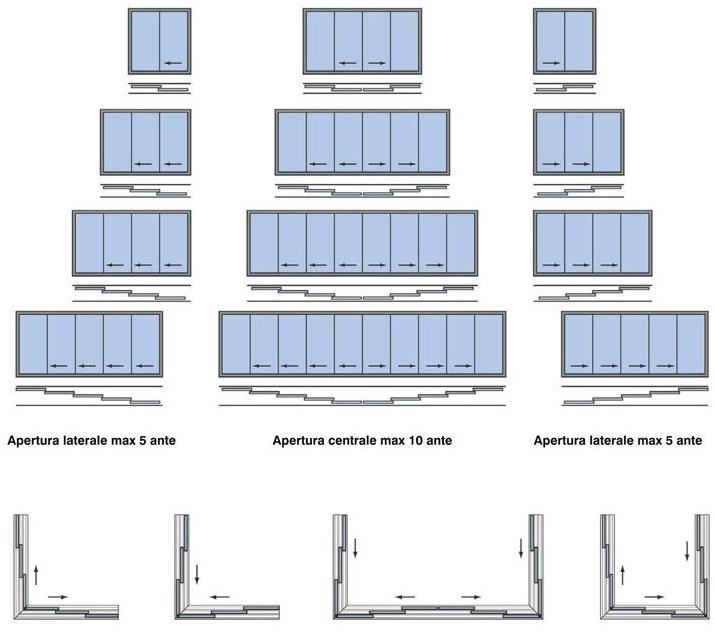 Apertura laterale max 5 ante

Apertura centrale max 10 ante

Apertura laterale max 5 ante