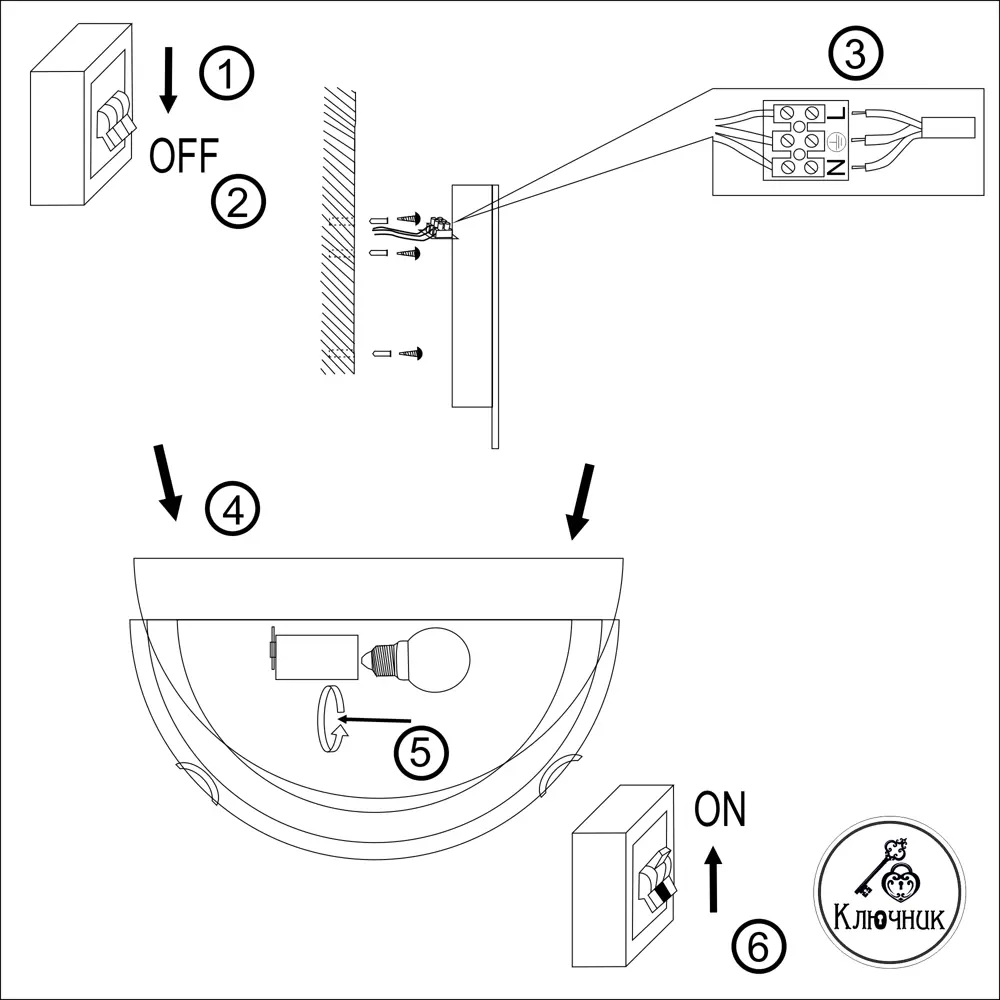 1
OFF
2
3
L
N
4
5
ON
6
Ключник