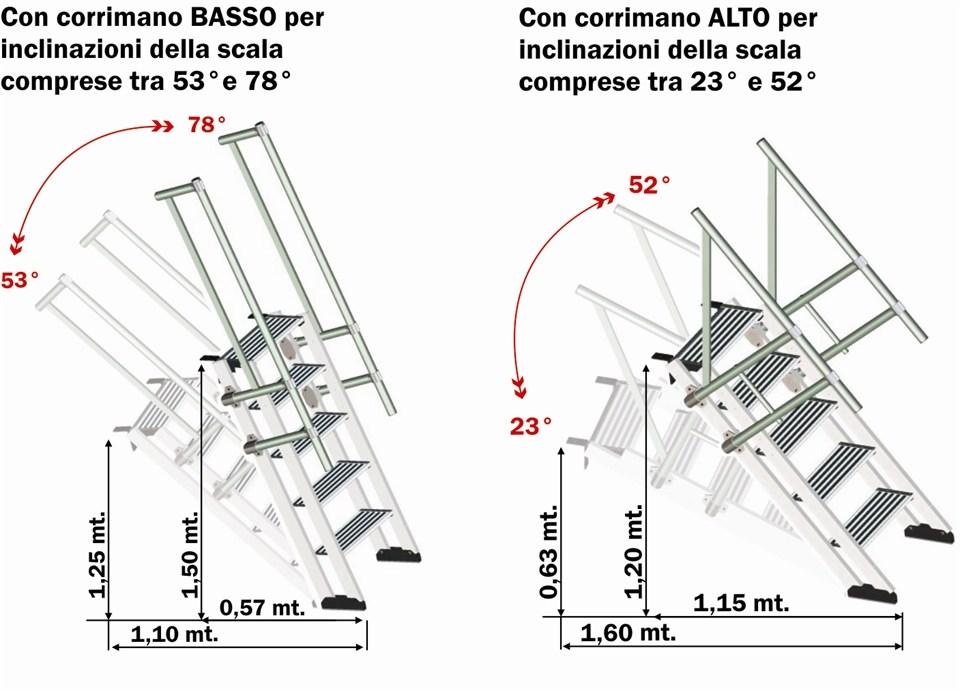 Con corrimano BASSO per inclinazioni della scala comprese tra 53° e 78°

78°

53°

1,25 mt.

1,50 mt.

0,57 mt.

1,10 mt.

Con corrimano ALTO per inclinazioni della scala comprese tra 23° e 52°

52°

23°

0,63 mt.

1,20 mt.

1,15 mt.

1,60 mt.