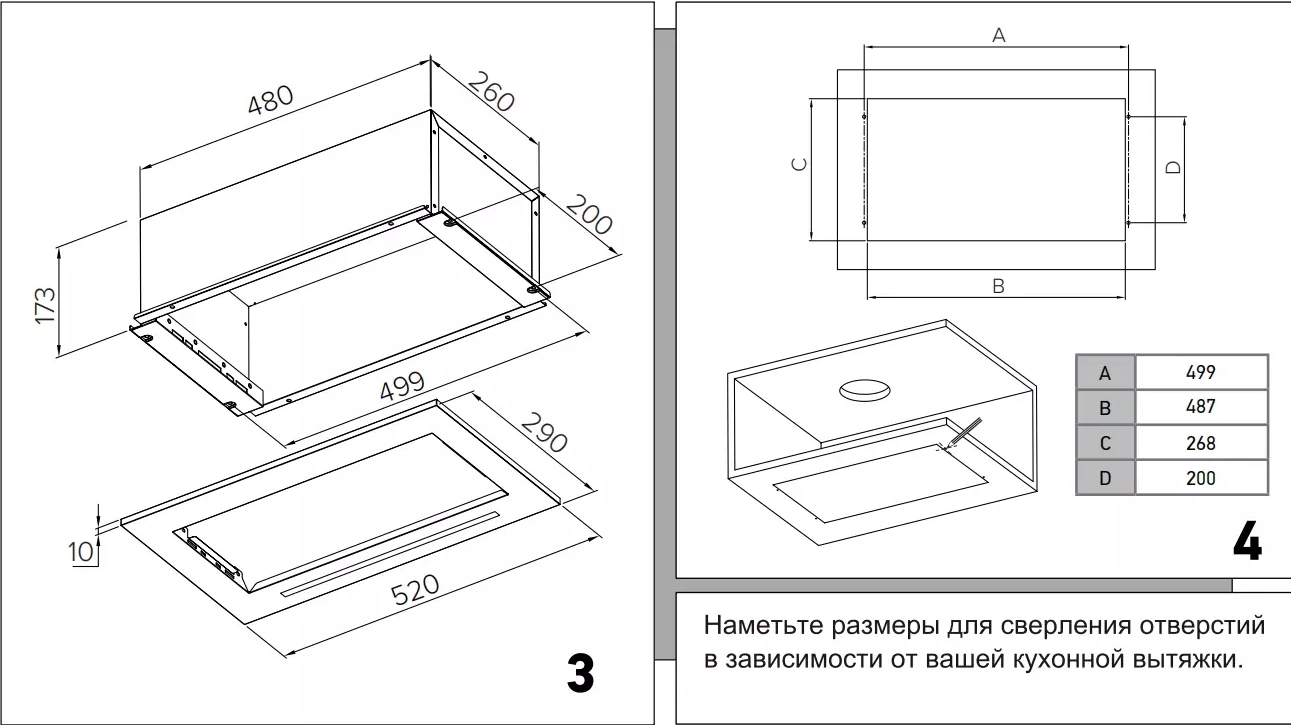 480
260
200
173
499
290
10
520
3

A
C
D
B

| A | 499 |
|---|---|
| B | 487 |
| C | 268 |
| D | 200 |

4

Наметьте размеры для сверления отверстий в зависимости от вашей кухонной вытяжки.