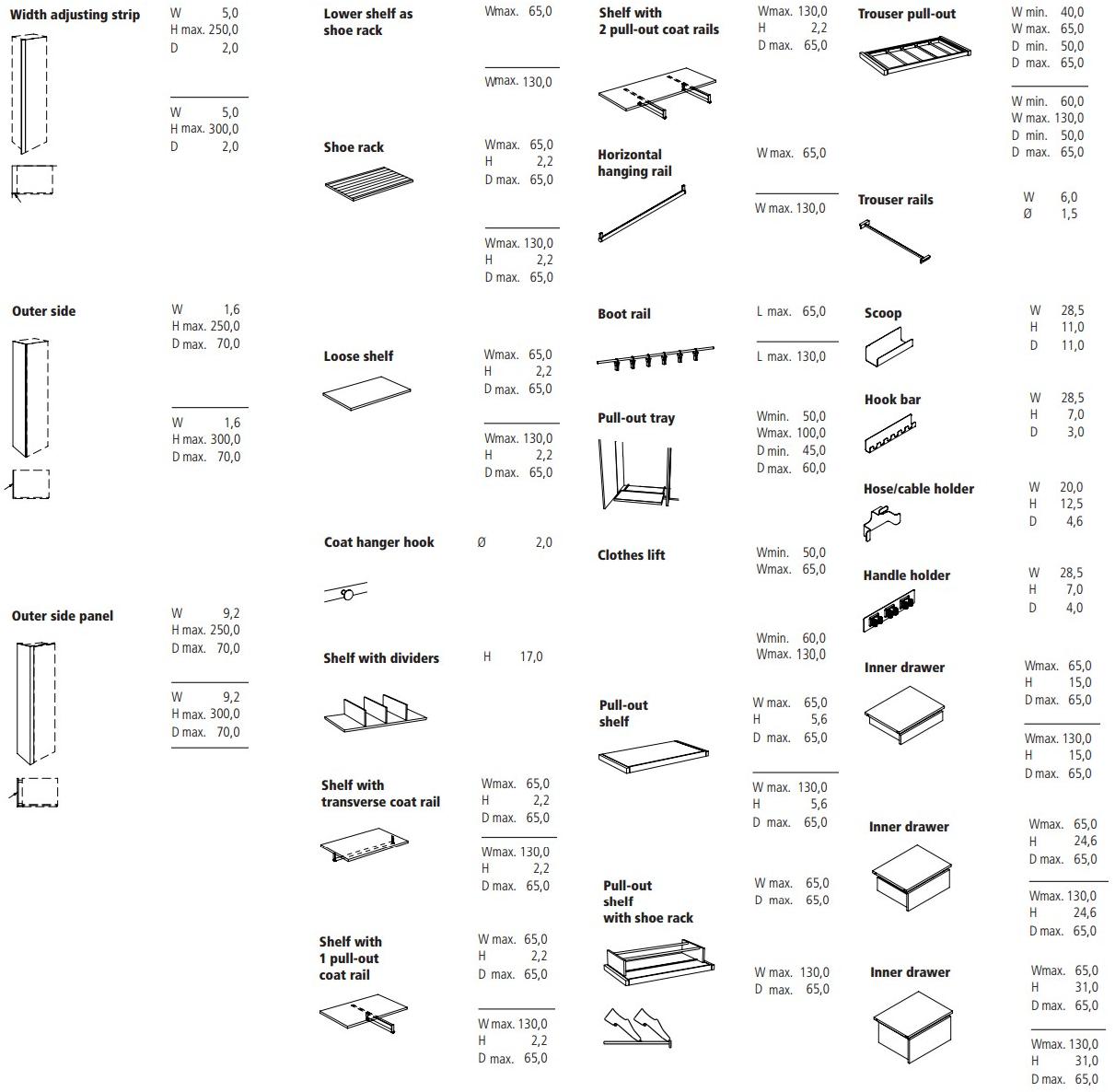 Width adjusting strip

W 5,0
H max. 250,0
D 2,0

W 5,0
H max. 300,0
D 2,0

Outer side

W 1,6
H max. 250,0
D max. 70,0

W 1,6
H max. 300,0
D max. 70,0

Outer side panel

W 9,2
H max. 250,0
D max. 70,0

W 9,2
H max. 300,0
D max. 70,0

Lower shelf as shoe rack

Wmax. 65,0

Wmax. 130,0

Shoe rack

Wmax. 65,0
H 2,2
D max. 65,0

Wmax. 130,0
H 2,2
D max. 65,0

Loose shelf

Wmax. 65,0
H 2,2
D max. 65,0

Wmax. 130,0
H 2,2
D max. 65,0

Coat hanger hook

Ø 2,0

Shelf with dividers

H 17,0

Shelf with transverse coat rail

Wmax. 65,0
H 2,2
D max. 65,0

Wmax. 130,0
H 2,2
D max. 65,0

Shelf with 1 pull-out coat rail

W max. 65,0
H 2,2
D max. 65,0

W max. 130,0
H 2,2
D max. 65,0

Shelf with 2 pull-out coat rails

Wmax. 130,0
H 2,2
D max. 65,0

Horizontal hanging rail

W max. 65,0

W max. 130,0

Boot rail

L max. 65,0

L max. 130,0

Pull-out tray

Wmin. 50,0
Wmax. 100,0
D min. 45,0
D max. 60,0

Clothes lift

Wmin. 50,0
Wmax. 65,0

Wmin. 60,0
Wmax. 130,0

Pull-out shelf

W max. 65,0
H 5,6
D max. 65,0

W max. 130,0
H 5,6
D max. 65,0

Pull-out shelf with shoe rack

W max. 65,0
D max. 65,0

W max. 130,0
D max. 65,0

Trouser pull-out

W min. 40,0
W max. 65,0
D min. 50,0
D max. 65,0

W min. 60,0
W max. 130,0
D min. 50,0
D max. 65,0

Trouser rails

W 6,0
Ø 1,5

Scoop

W 28,5
H 11,0
D 11,0

Hook bar

W 28,5
H 7,0
D 3,0

Hose/cable holder

W 20,0
H 12,5
D 4,6

Handle holder

W 28,5
H 7,0
D 4,0

Inner drawer

Wmax. 65,0
H 15,0
D max. 65,0

Wmax. 130,0
H 15,0
D max. 65,0

Inner drawer

Wmax. 65,0
H 24,6
D max. 65,0

Wmax. 130,0
H 24,6
D max. 65,0

Inner drawer

Wmax. 65,0
H 31,0
D max. 65,0

Wmax. 130,0
H 31,0
D max. 65,0