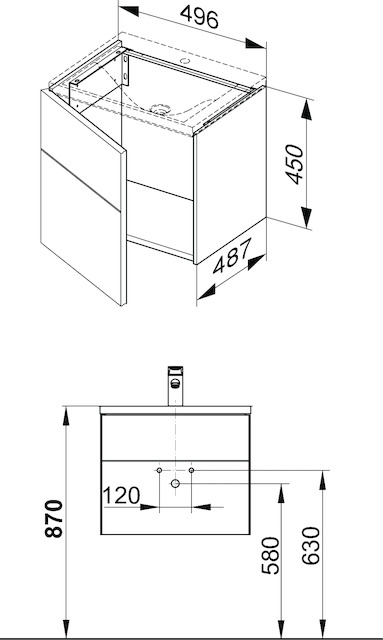 496
450
487
870
120
580
630