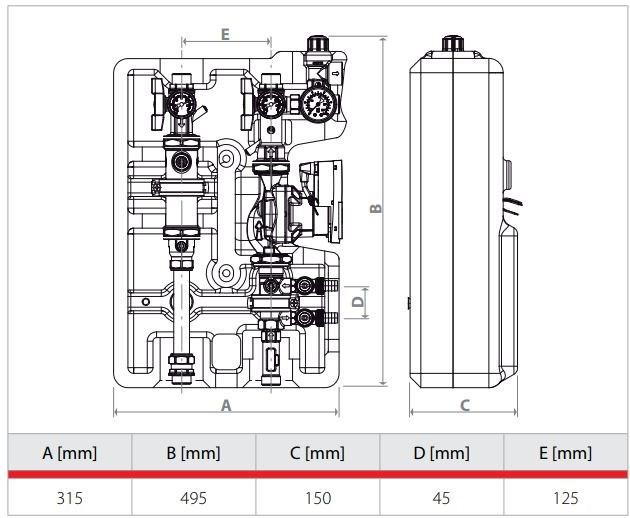 E
B
D
A
C

| A [mm] | B [mm] | C [mm] | D [mm] | E [mm] |
|---|---|---|---|---|
| 315 | 495 | 150 | 45 | 125 |