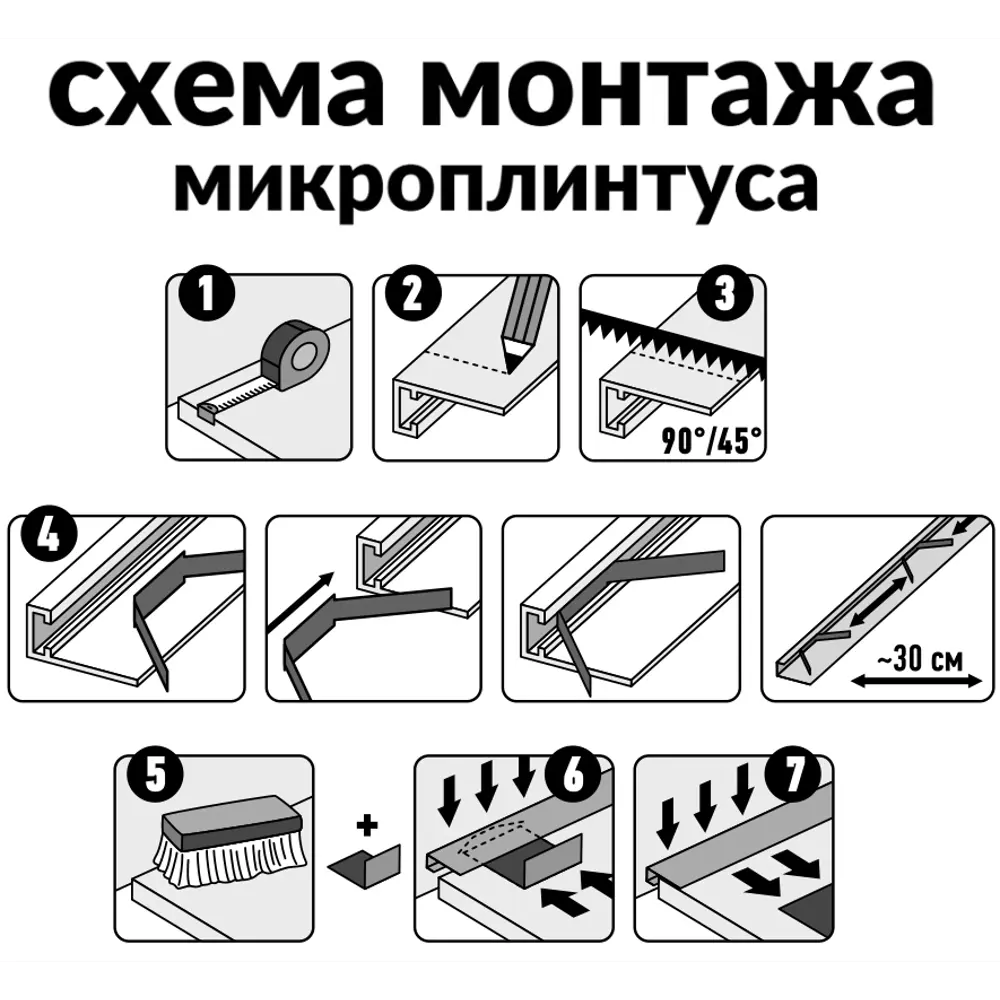 схема монтажа микроплинтуса

1

2

3

90°/45°

4

~30 см

5

+

6

7