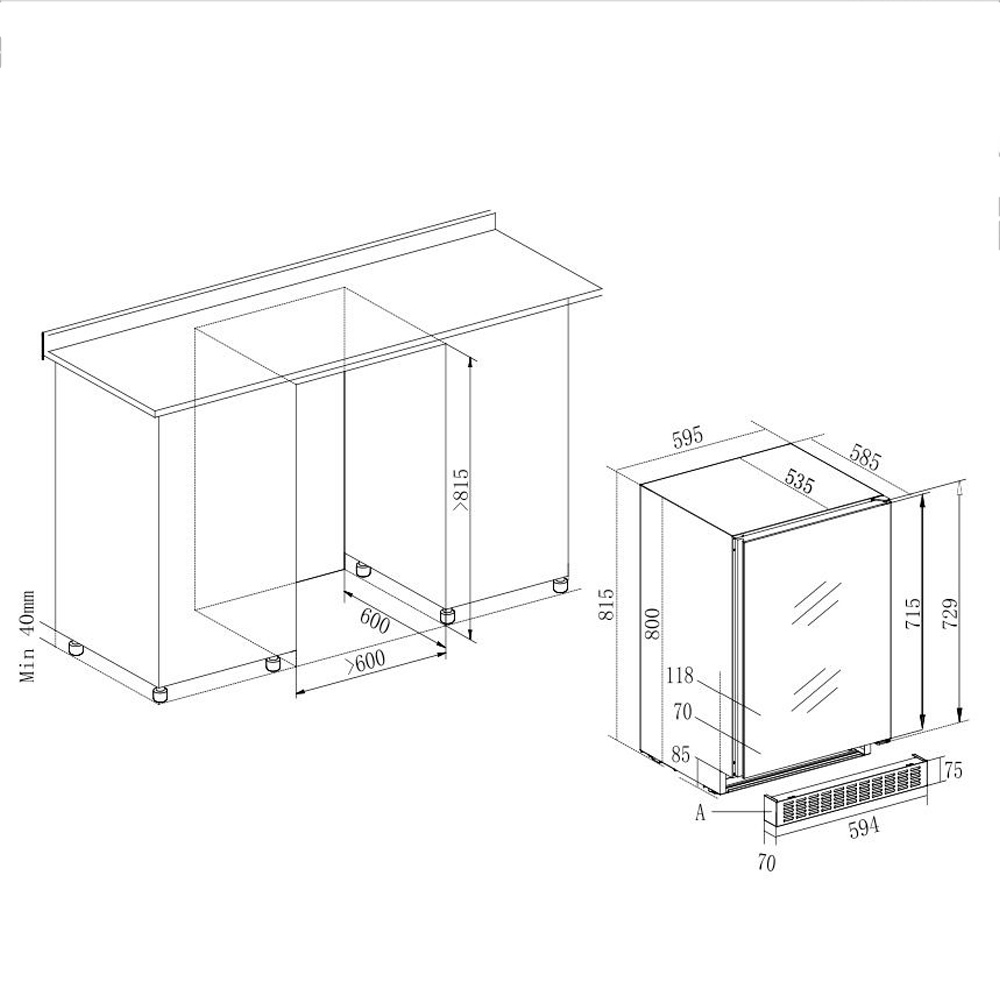 Min 40mm
>815
600
>600
595
585
535
815
800
715
729
118
70
85
75
A
594
70