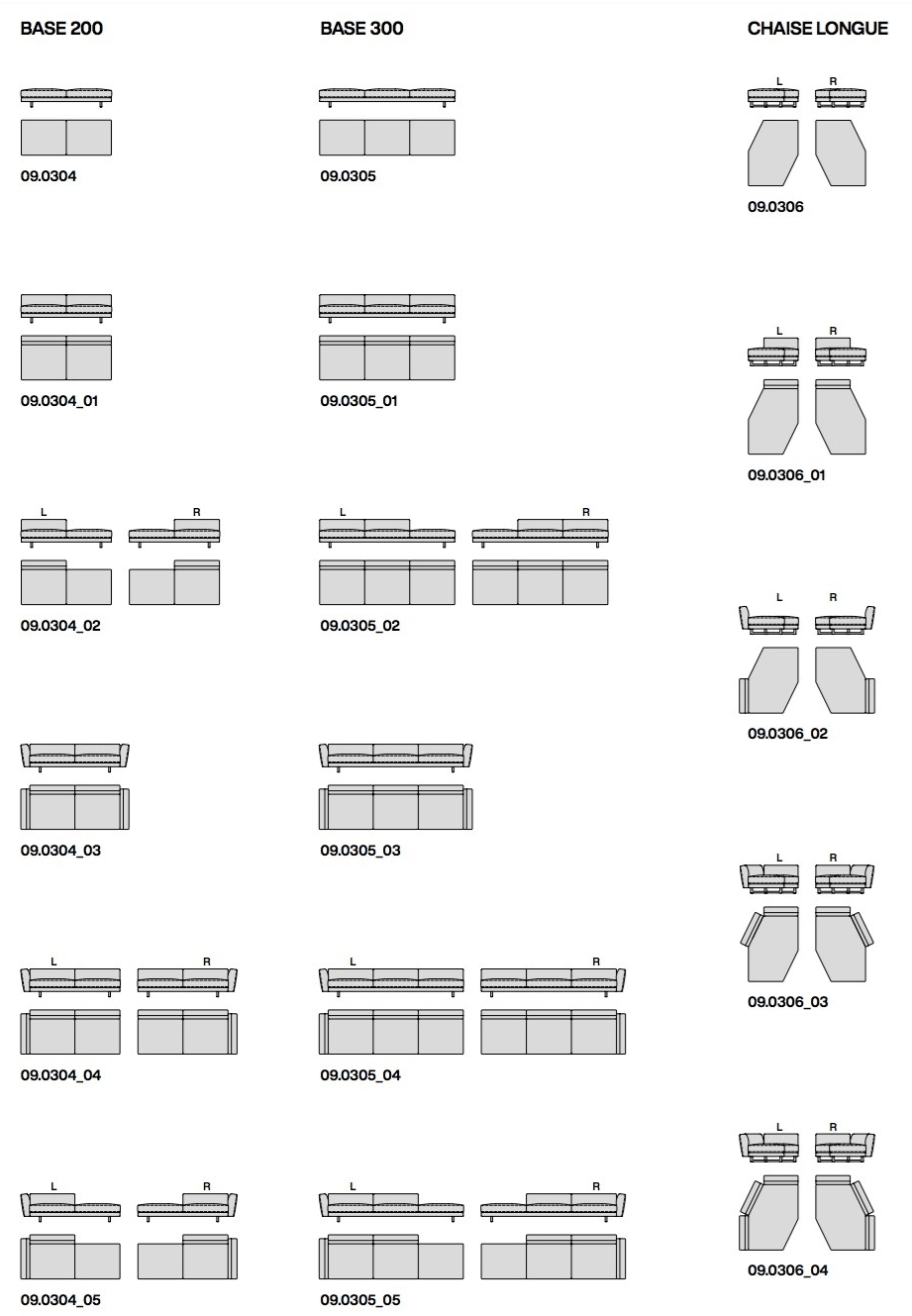 BASE 200

09.0304

09.0304_01

L R

09.0304_02

09.0304_03

L R

09.0304_04

L R

09.0304_05

BASE 300

09.0305

09.0305_01

L R

09.0305_02

09.0305_03

L R

09.0305_04

L R

09.0305_05

CHAISE LONGUE

L R

09.0306

L R

09.0306_01

L R

09.0306_02

L R

09.0306_03

L R

09.0306_04