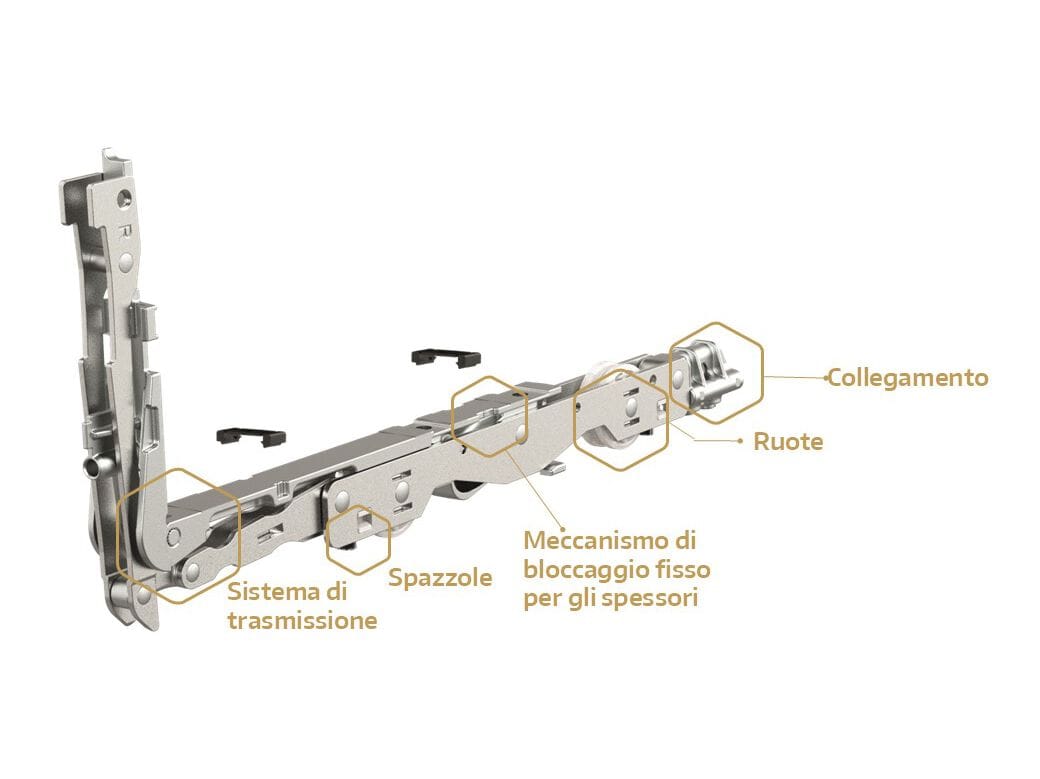 R

Collegamento

Ruote

Meccanismo di bloccaggio fisso per gli spessori

Spazzole

Sistema di trasmissione