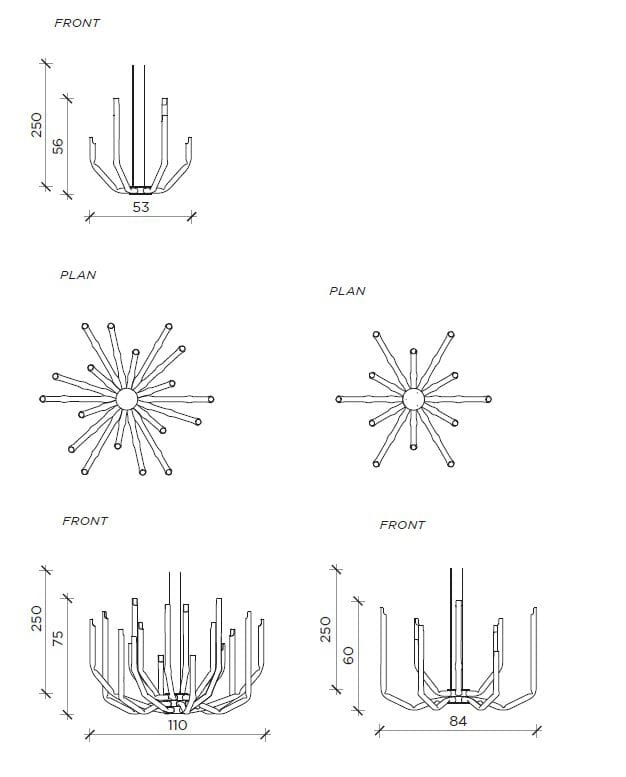 FRONT

250
56
53

PLAN

PLAN

FRONT

250
75
110

FRONT

250
60
84