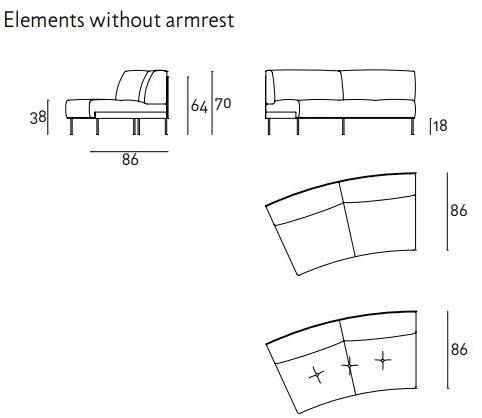 Elements without armrest

38

64 70

86

18

86

86