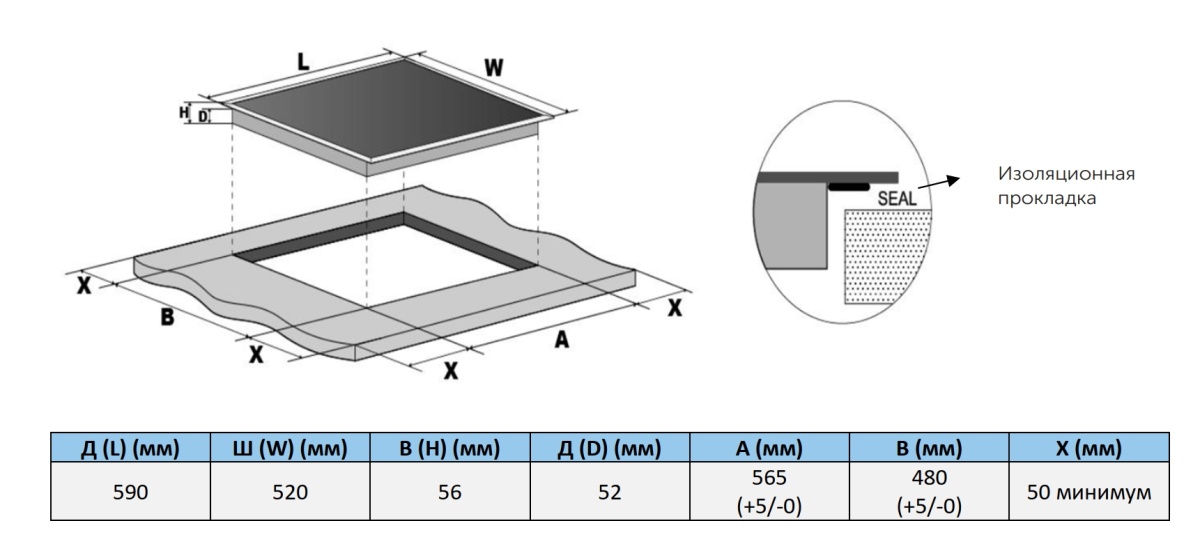 L
W
H
D
X
B
X
X
A
X
SEAL
Изоляционная прокладка

| Д (L) (мм) | Ш (W) (мм) | В (H) (мм) | Д (D) (мм) | A (мм) | B (мм) | X (мм) |
|---|---|---|---|---|---|---|
| 590 | 520 | 56 | 52 | 565 (+5/-0) | 480 (+5/-0) | 50 минимум |