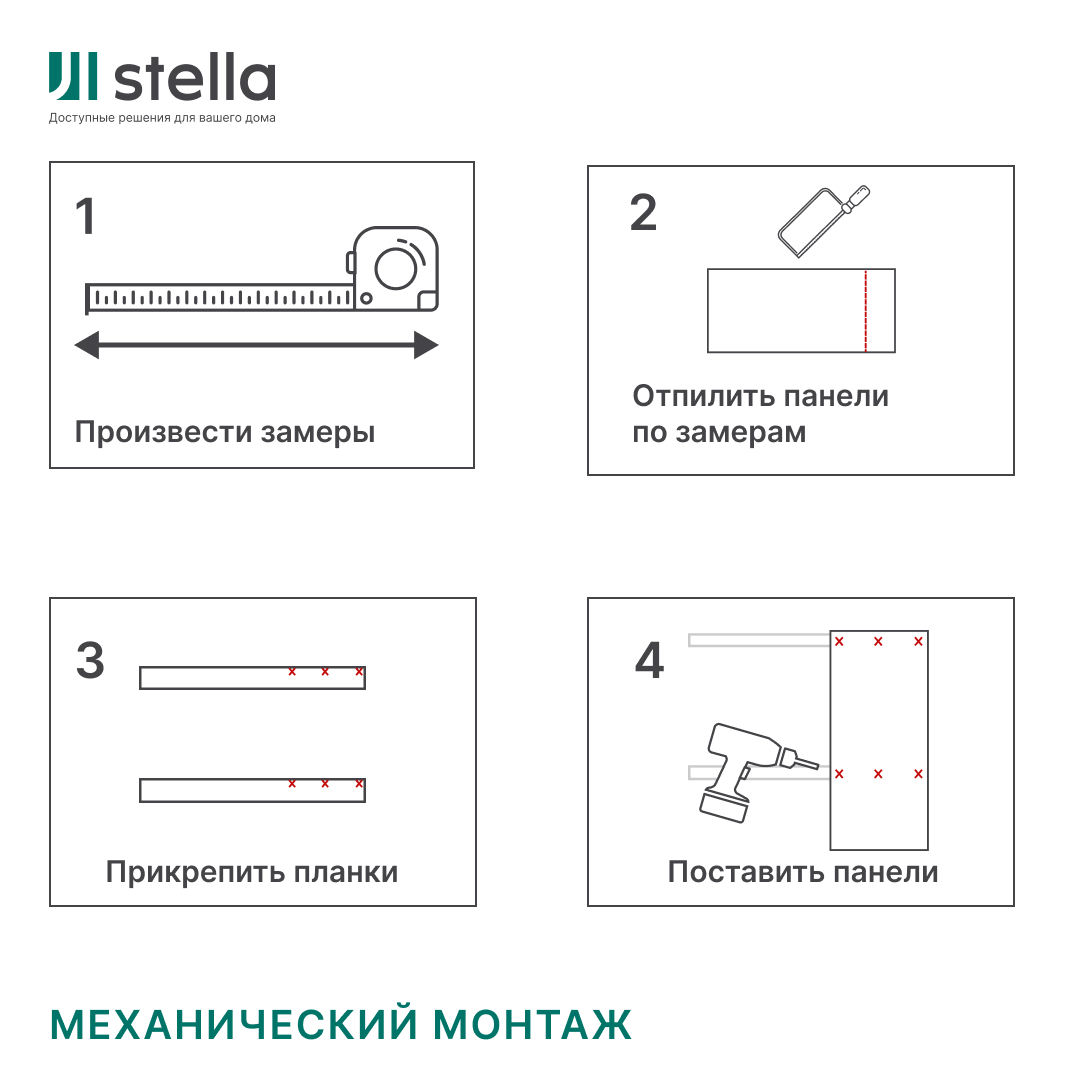 stella
Доступные решения для вашего дома

1

Произвести замеры

2

Отпилить панели по замерам

3

Прикрепить планки

4

Поставить панели

МЕХАНИЧЕСКИЙ МОНТАЖ