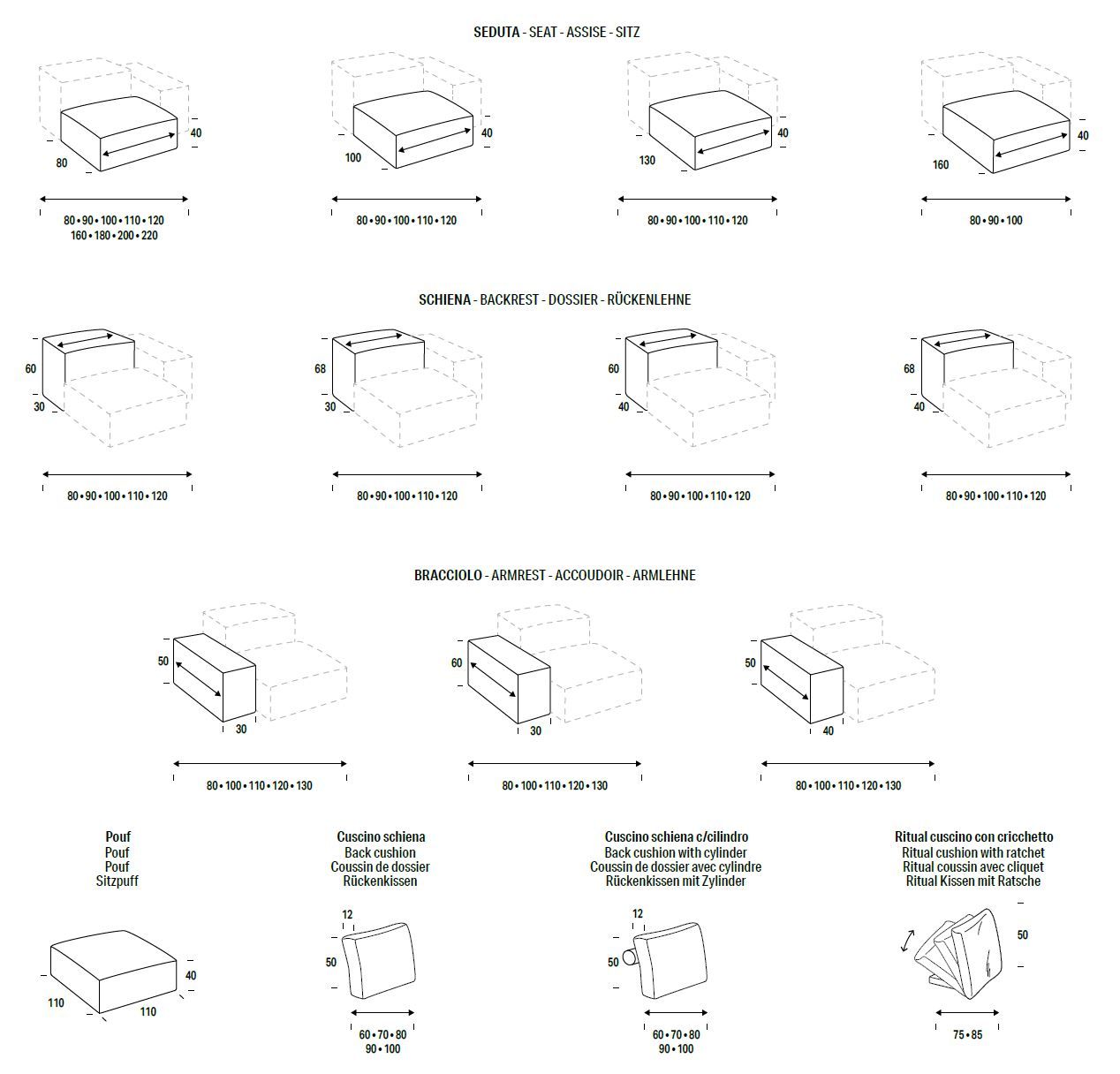 SEDUTA - SEAT - ASSISE - SITZ

40
80
80 • 90 • 100 • 110 • 120
160 • 180 • 200 • 220

40
100
80 • 90 • 100 • 110 • 120

40
130
80 • 90 • 100 • 110 • 120

40
160
80 • 90 • 100

SCHIENA - BACKREST - DOSSIER - RÜCKENLEHNE

60
30
80 • 90 • 100 • 110 • 120

68
30
80 • 90 • 100 • 110 • 120

60
40
80 • 90 • 100 • 110 • 120

68
40
80 • 90 • 100 • 110 • 120

BRACCIOLO - ARMREST - ACCOUDOIR - ARMLEHNE

50
30
80 • 100 • 110 • 120 • 130

60
30
80 • 100 • 110 • 120 • 130

50
40
80 • 100 • 110 • 120 • 130

Pouf
Pouf
Pouf
Sitzpuff

40
110
110

Cuscino schiena
Back cushion
Coussin de dossier
Rückenkissen

12
50
60 • 70 • 80
90 • 100

Cuscino schiena c/cilindro
Back cushion with cylinder
Coussin de dossier avec cylindre
Rückenkissen mit Zylinder

12
50
60 • 70 • 80
90 • 100

Ritual cuscino con cricchetto
Ritual cushion with ratchet
Ritual coussin avec cliquet
Ritual Kissen mit Ratsche

50
75 • 85