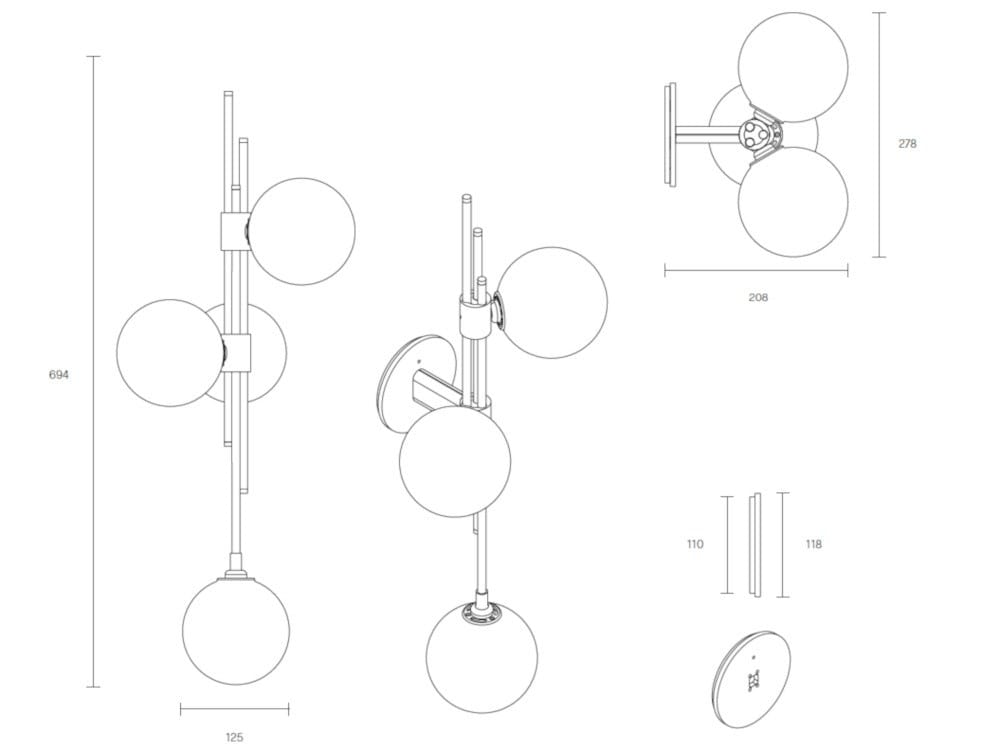 694

125

278

208

110

118