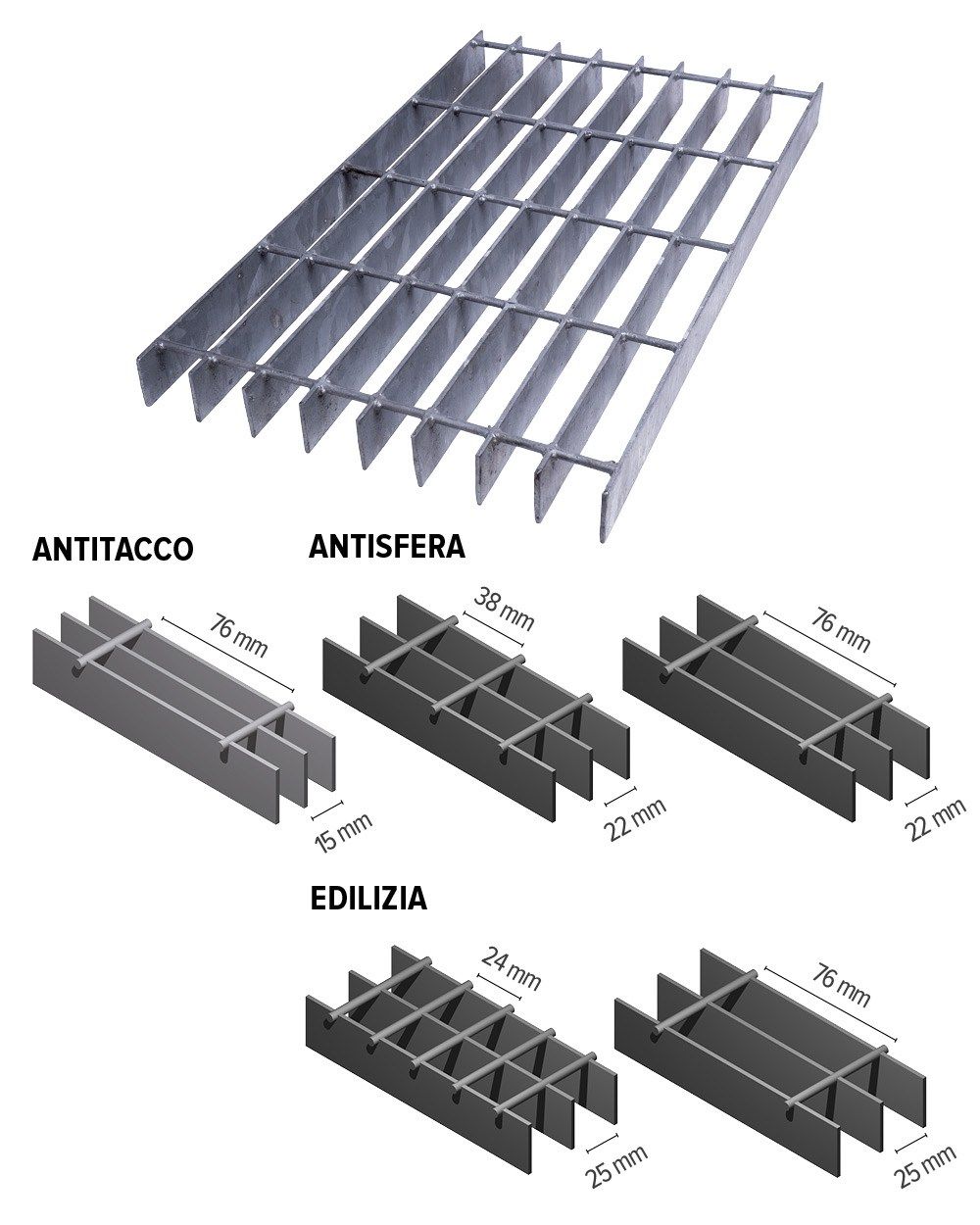 ANTITACCO

76 mm

15 mm

ANTISFERA

38 mm

22 mm

76 mm

22 mm

EDILIZIA

24 mm

25 mm

76 mm

25 mm