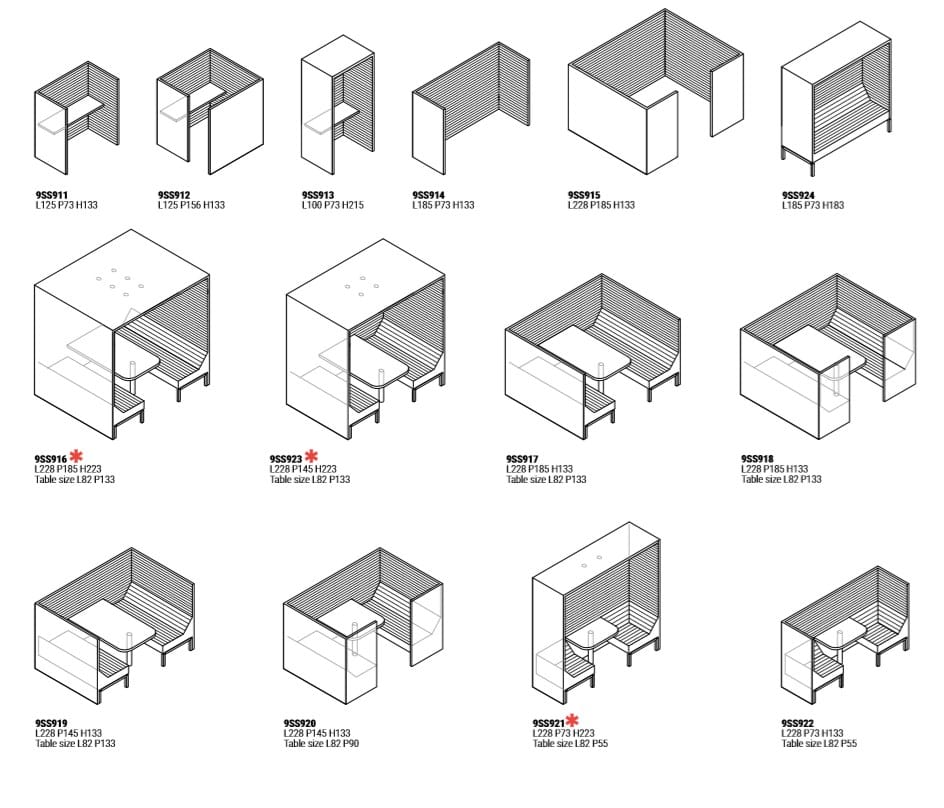 9SS911
L125 P73 H133

9SS912
L125 P156 H133

9SS913
L100 P73 H215

9SS914
L185 P73 H133

9SS915
L228 P185 H133

9SS924
L185 P73 H183

9SS916 *
L228 P185 H223
Table size L82 P133

9SS923 *
L228 P145 H223
Table size L82 P133

9SS917
L228 P185 H133
Table size L82 P133

9SS918
L228 P185 H133
Table size L82 P133

9SS919
L228 P145 H133
Table size L82 P133

9SS920
L228 P145 H133
Table size L82 P90

9SS921 *
L228 P73 H223
Table size L82 P55

9SS922
L228 P73 H133
Table size L82 P55