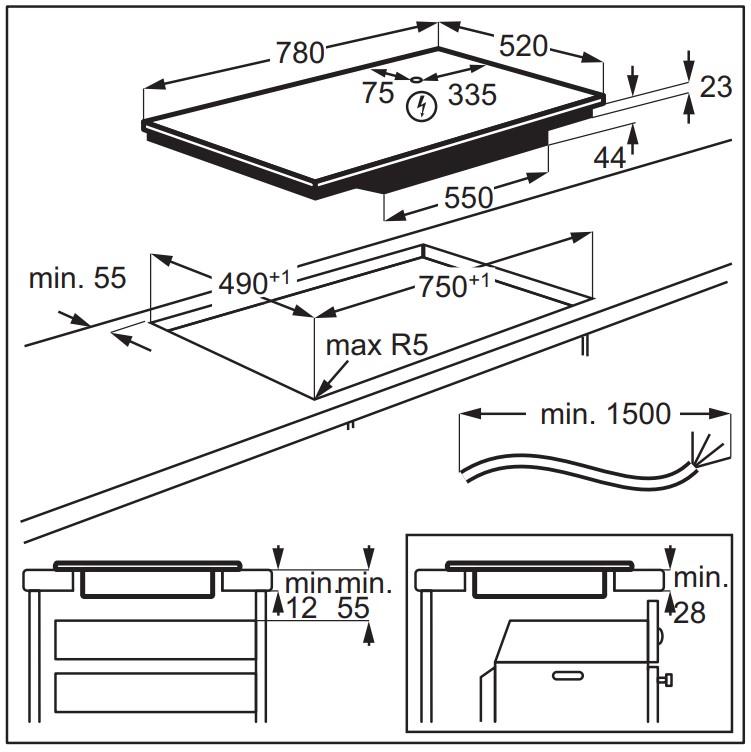 780
520
75
335
23
44
550
min. 55
$490^{+1}$
$750^{+1}$
max R5
min. 1500
min.
12
min.
55
min.
28