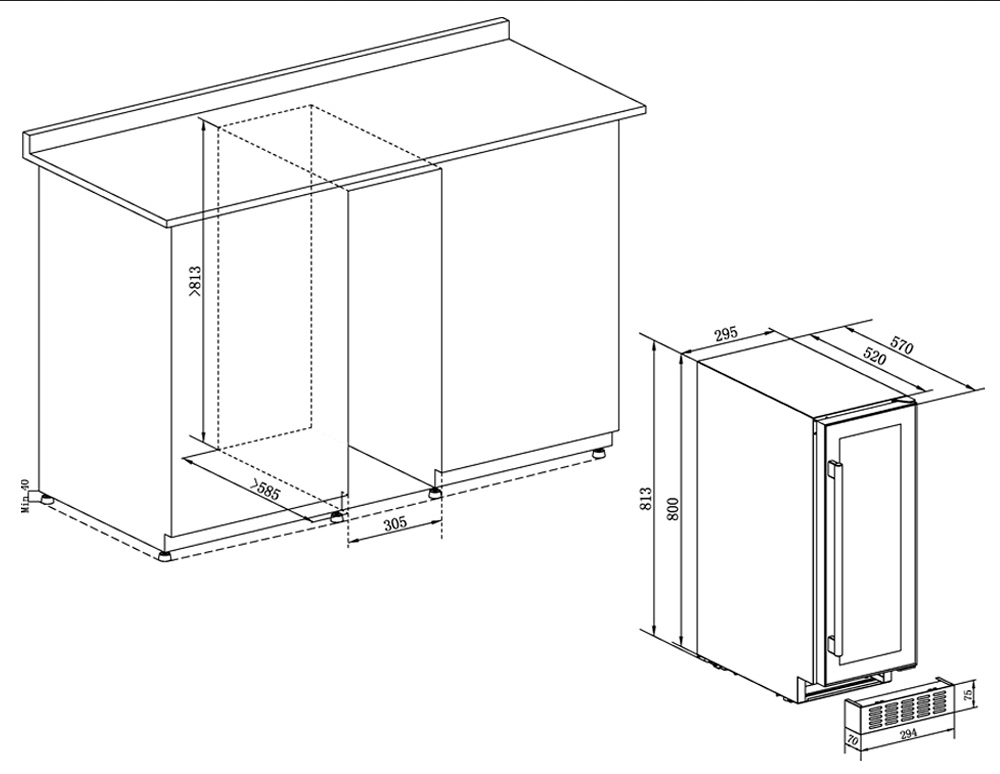 >813
>585
305
Min 40
295
570
520
813
800
75
70
294