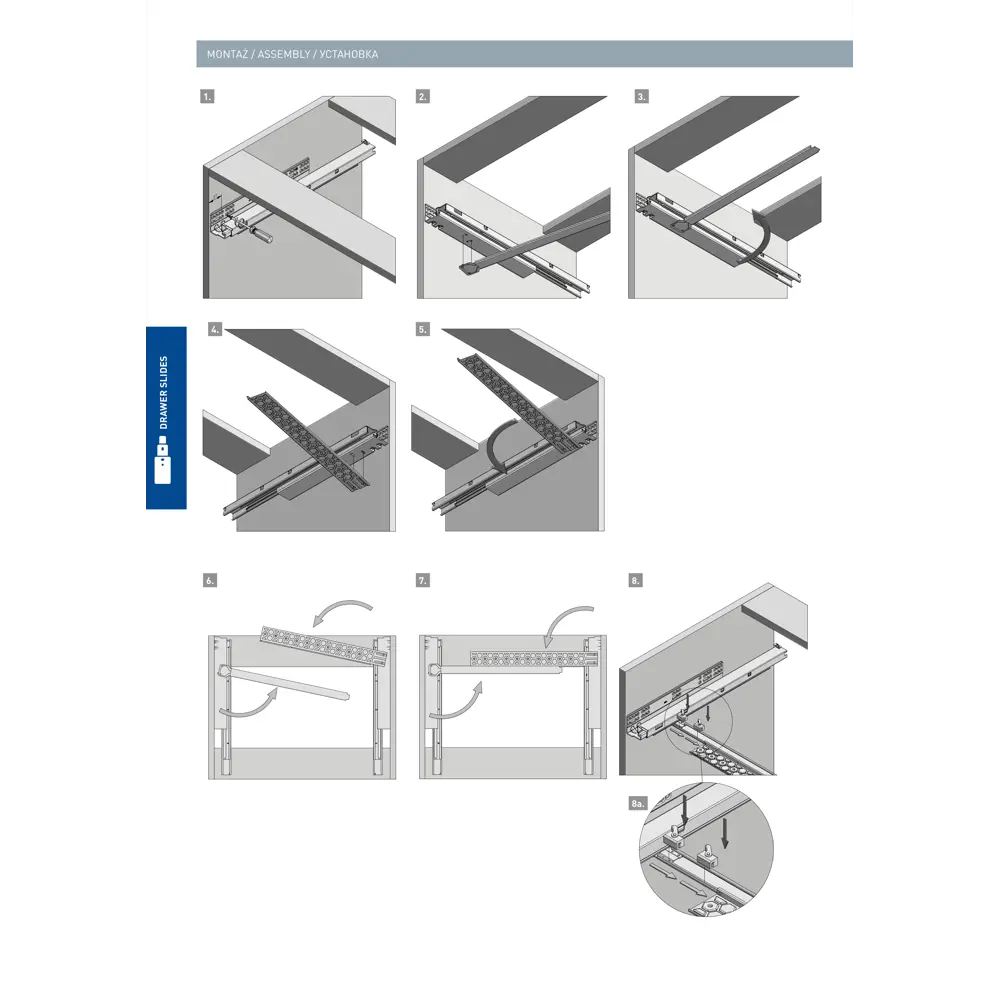 MONTAŻ / ASSEMBLY / УСТАНОВКА

1.

2.

3.

DRAWER SLIDES

4.

5.

6.

7.

8.

8a.