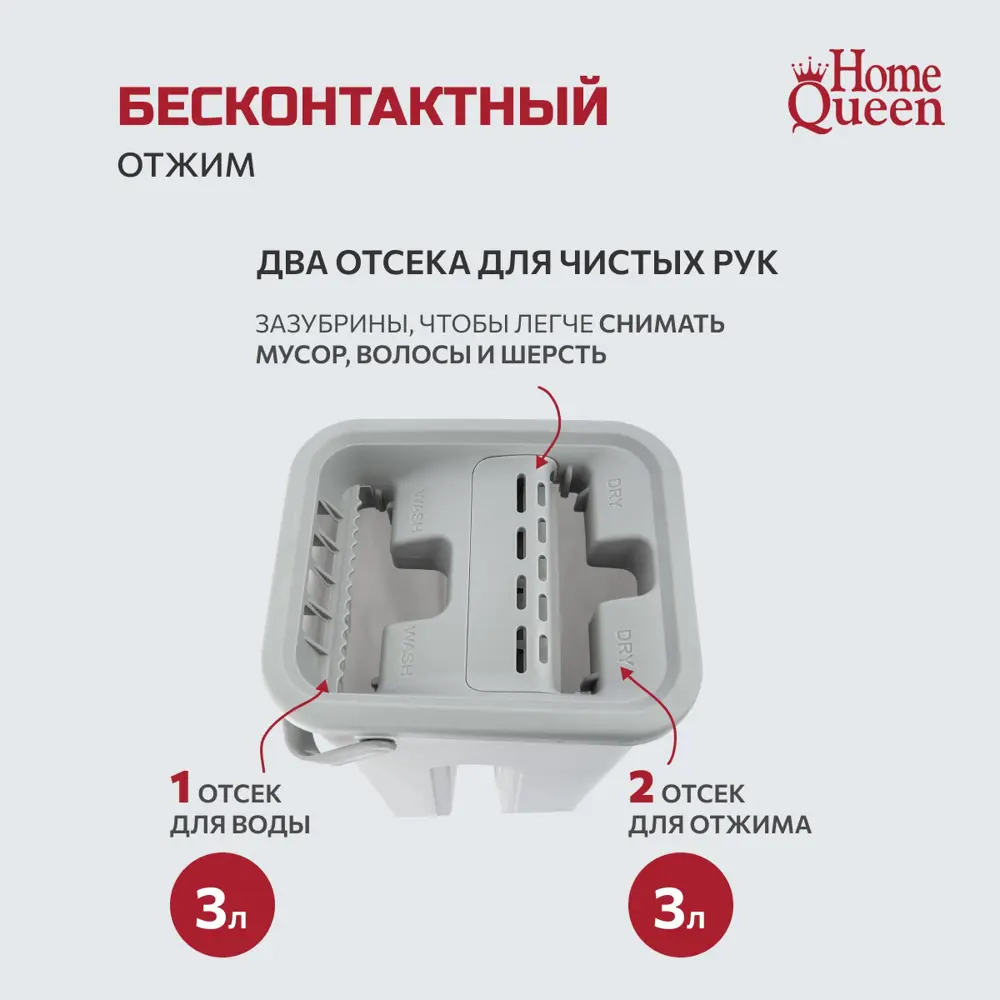 БЕСКОНТАКТНЫЙ
ОТЖИМ

Home Queen

ДВА ОТСЕКА ДЛЯ ЧИСТЫХ РУК

ЗАЗУБРИНЫ, ЧТОБЫ ЛЕГЧЕ СНИМАТЬ МУСОР, ВОЛОСЫ И ШЕРСТЬ

WASH
WASH
DRY
DRY

1 ОТСЕК
ДЛЯ ВОДЫ

3л

2 ОТСЕК
ДЛЯ ОТЖИМА

3л