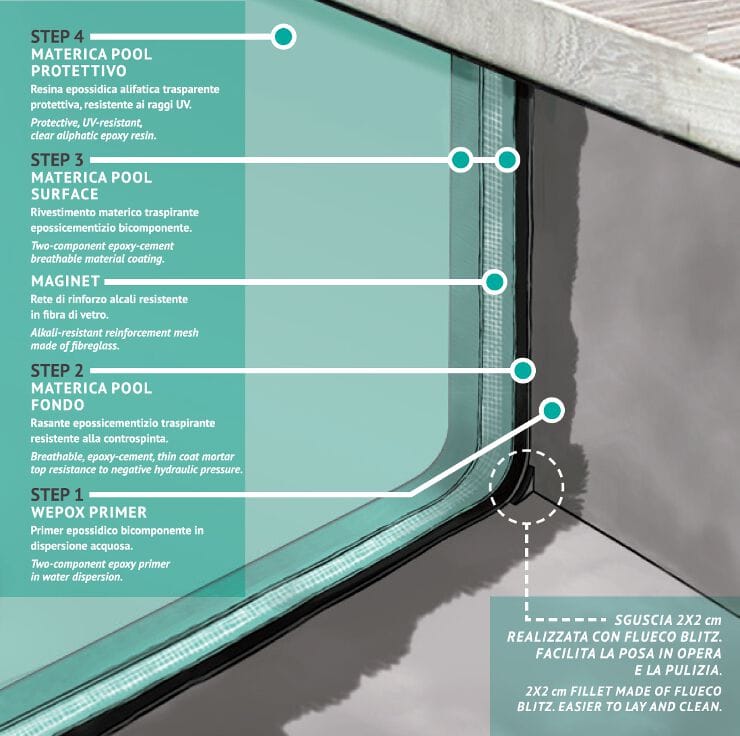 STEP 4
MATERICA POOL PROTETTIVO
Resina epossidica alifatica trasparente protettiva, resistente ai raggi UV.
Protective, UV-resistant, clear aliphatic epoxy resin.

STEP 3
MATERICA POOL SURFACE
Rivestimento materico traspirante epossicementizio bicomponente.
Two-component epoxy-cement breathable material coating.

MAGINET
Rete di rinforzo alcali resistente in fibra di vetro.
Alkali-resistant reinforcement mesh made of fibreglass.

STEP 2
MATERICA POOL FONDO
Rasante epossicementizio traspirante resistente alla controspinta.
Breathable, epoxy-cement, thin coat mortar top resistance to negative hydraulic pressure.

STEP 1
WEPOX PRIMER
Primer epossidico bicomponente in dispersione acquosa.
Two-component epoxy primer in water dispersion.

SGUSCIA 2X2 cm REALIZZATA CON FLUECO BLITZ. FACILITA LA POSA IN OPERA E LA PULIZIA.
2X2 cm FILLET MADE OF FLUECO BLITZ. EASIER TO LAY AND CLEAN.