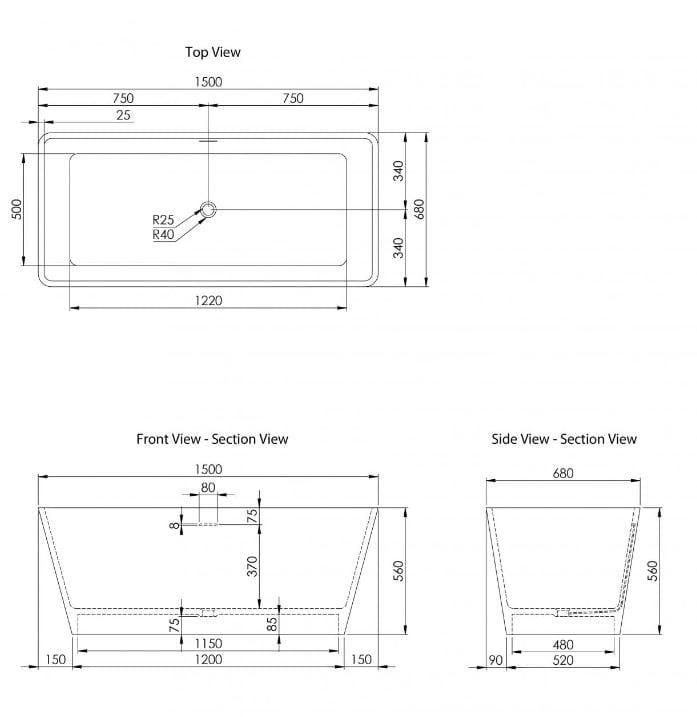 Top View

1500
750
750
25
500
R25
R40
340
680
340
1220

Front View - Section View

1500
80
8
75
370
560
75
85
1150
150
1200
150

Side View - Section View

680
560
480
90
520