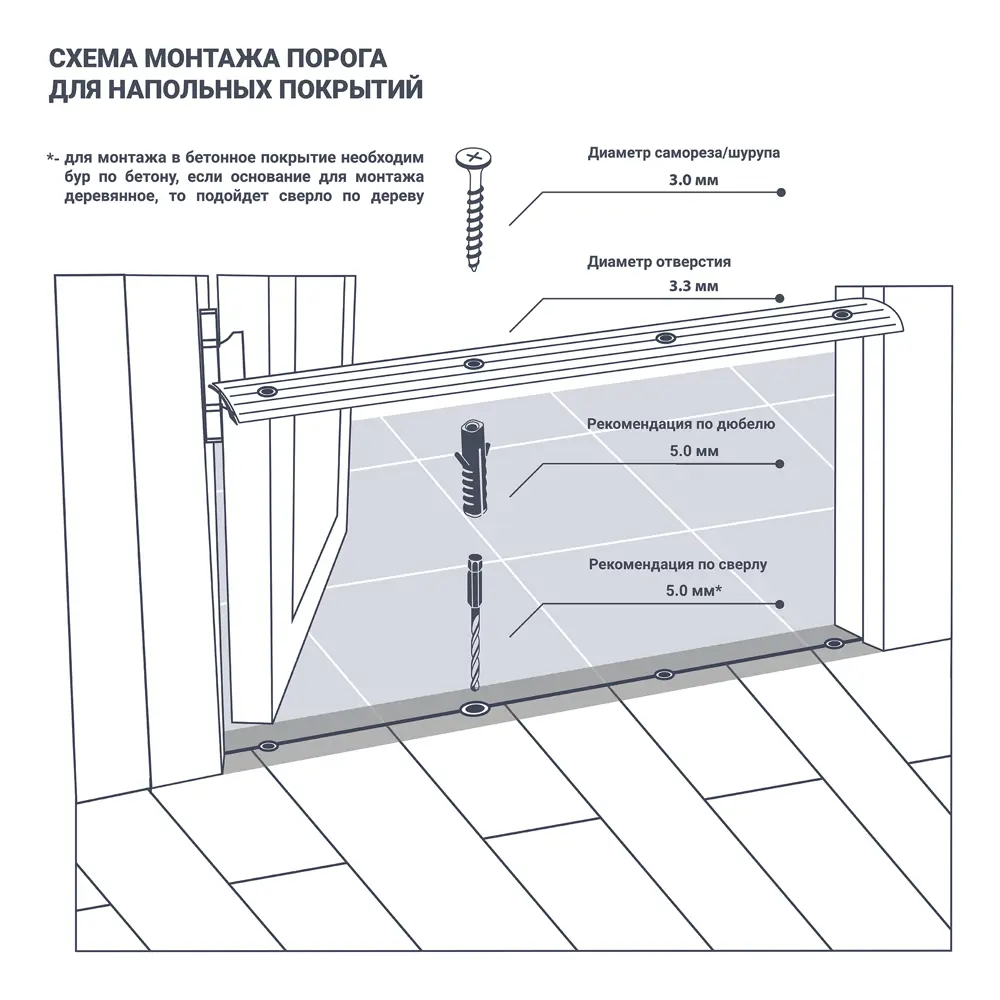 СХЕМА МОНТАЖА ПОРОГА
ДЛЯ НАПОЛЬНЫХ ПОКРЫТИЙ

*- для монтажа в бетонное покрытие необходим бур по бетону, если основание для монтажа деревянное, то подойдет сверло по дереву

Диаметр самореза/шурупа
3.0 мм

Диаметр отверстия
3.3 мм

Рекомендация по дюбелю
5.0 мм

Рекомендация по сверлу
5.0 мм*