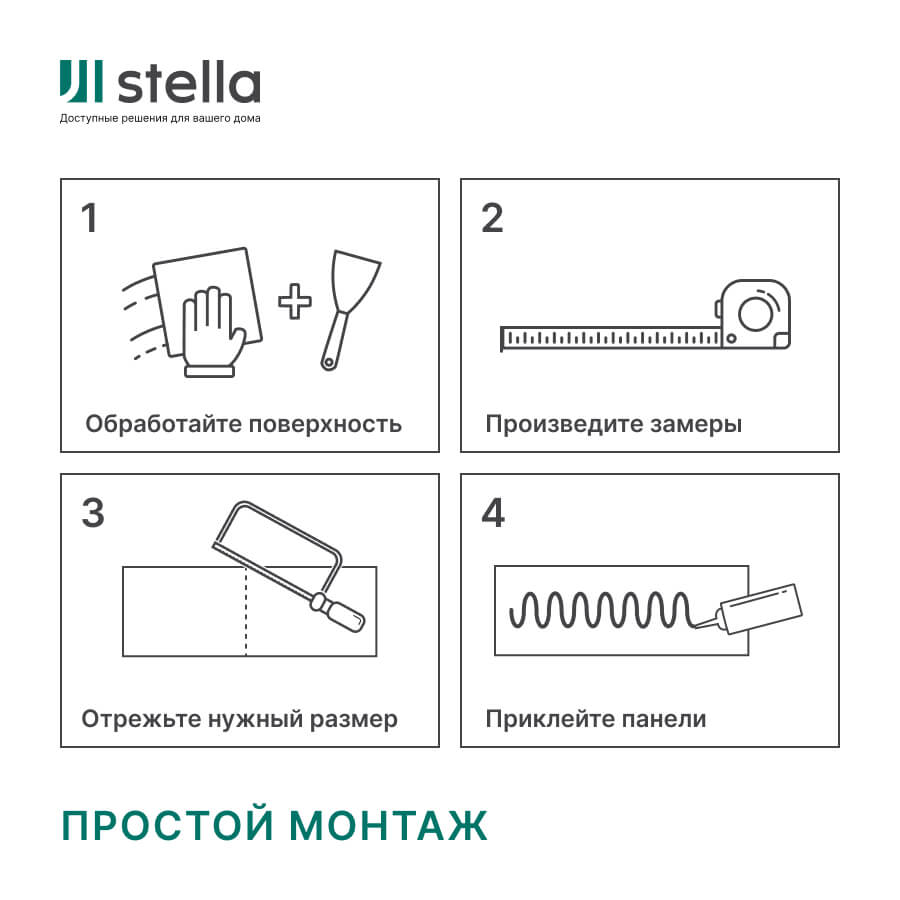 stella
Доступные решения для вашего дома

1
Обработайте поверхность

2
Произведите замеры

3
Отрежьте нужный размер

4
Приклейте панели

ПРОСТОЙ МОНТАЖ